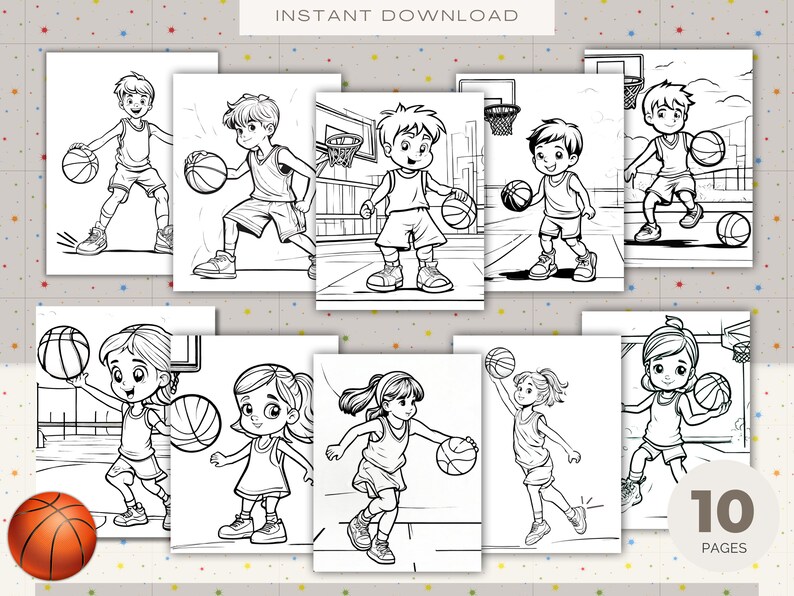 INSTANT DOWNLOAD

10
PAGES