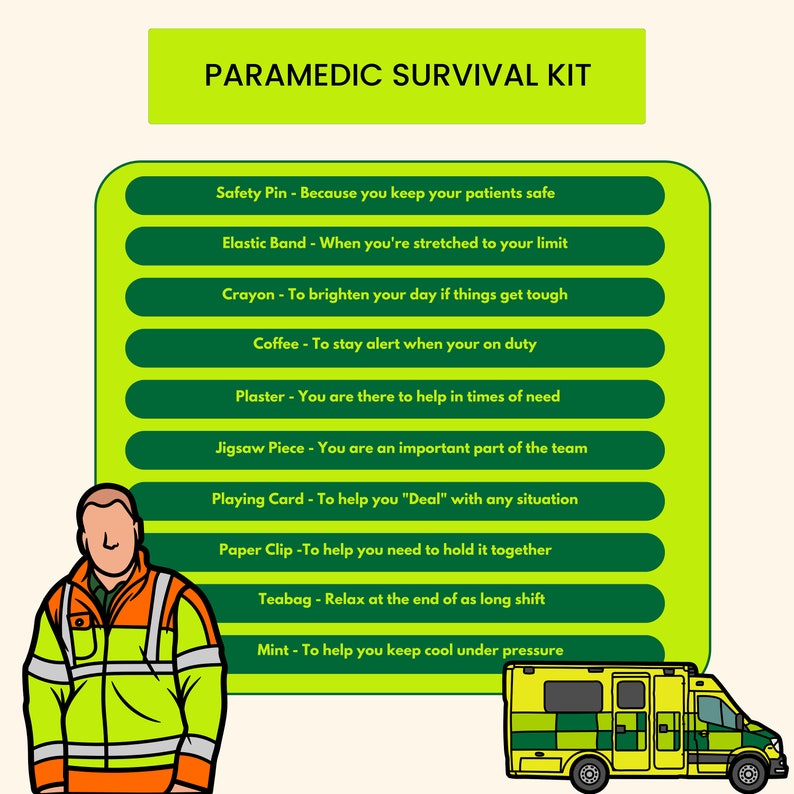 PARAMEDIC SURVIVAL KIT

Safety Pin - Because you keep your patients safe

Elastic Band - When you're stretched to your limit

Crayon - To brighten your day if things get tough

Coffee - To stay alert when your on duty

Plaster - You are there to help in times of need

Jigsaw Piece - You are an important part of the team

Playing Card - To help you "Deal" with any situation

Paper Clip -To help you need to hold it together

Teabag - Relax at the end of as long shift

Mint - To help you keep cool under pressure