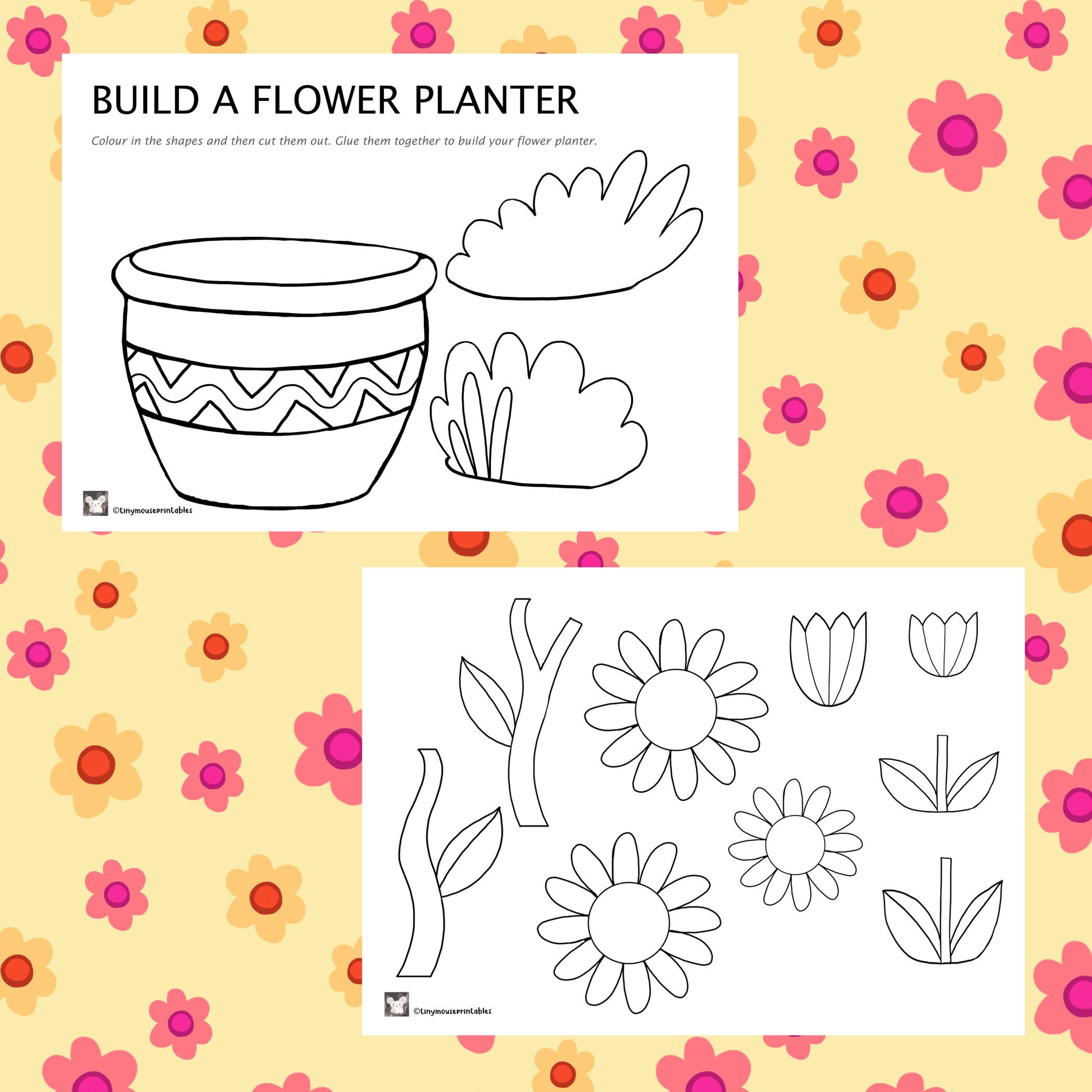 BUILD A FLOWER PLANTER

Colour in the shapes and then cut them out. Glue them together to build your flower planter.

©tinymouseprintables

©tinymouseprintables