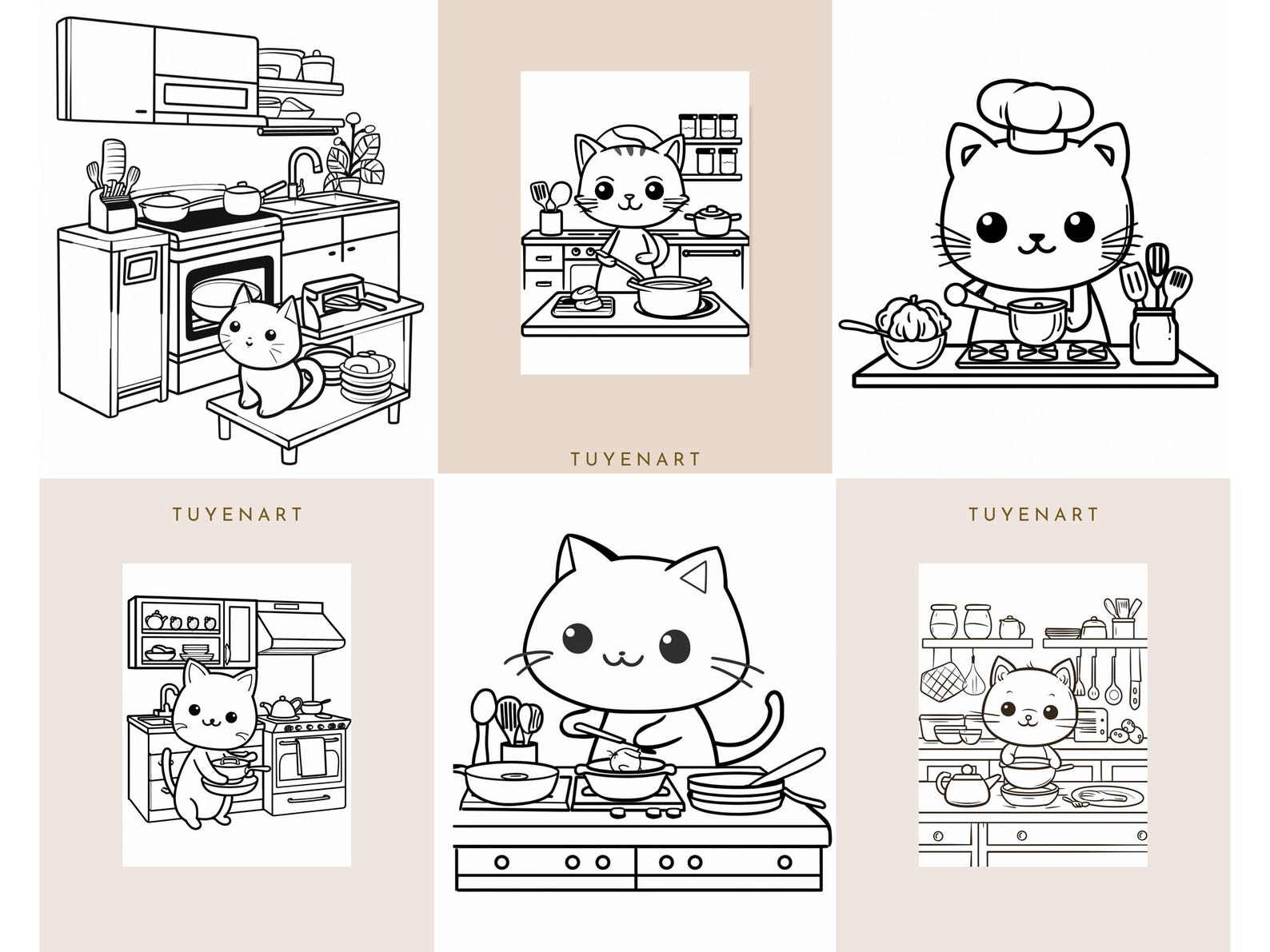 TUYENART

TUYENART

TUYENART