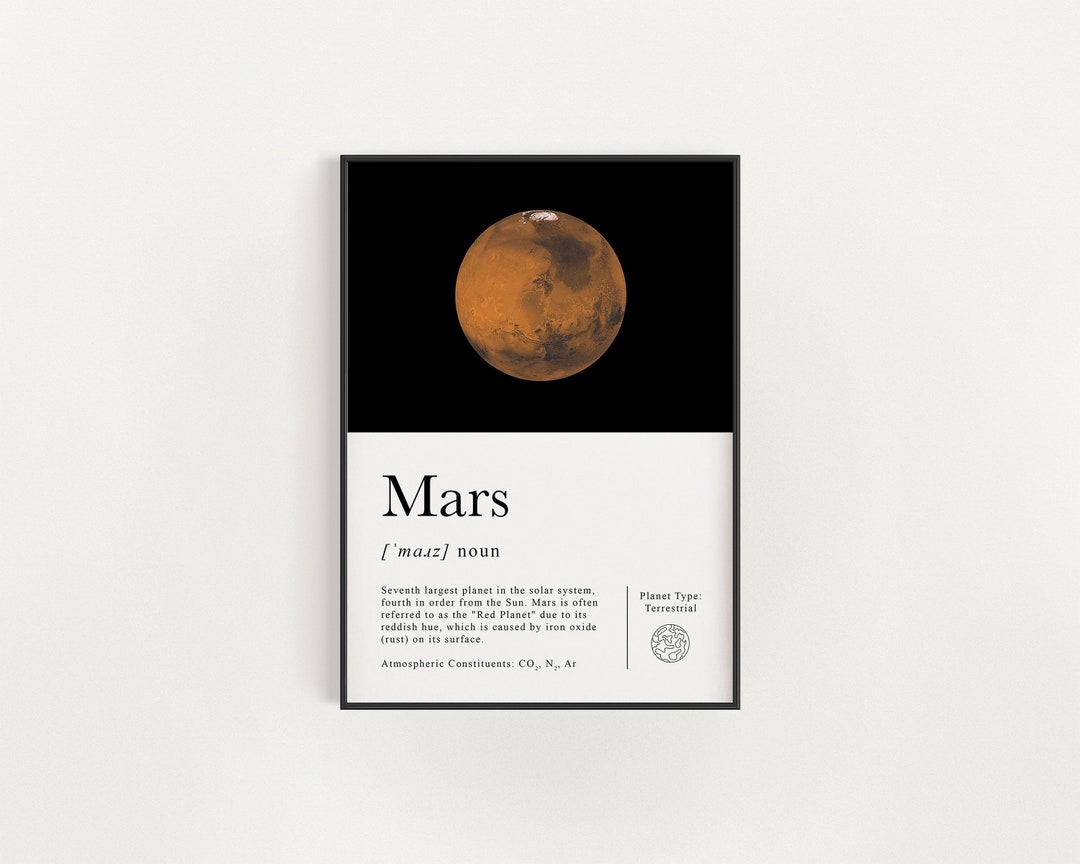 Mars

[ˈmaɹz] noun

Seventh largest planet in the solar system, fourth in order from the Sun. Mars is often referred to as the "Red Planet" due to its reddish hue, which is caused by iron oxide (rust) on its surface.

Atmospheric Constituents: $CO_2$, $N_2$, Ar

Planet Type: Terrestrial