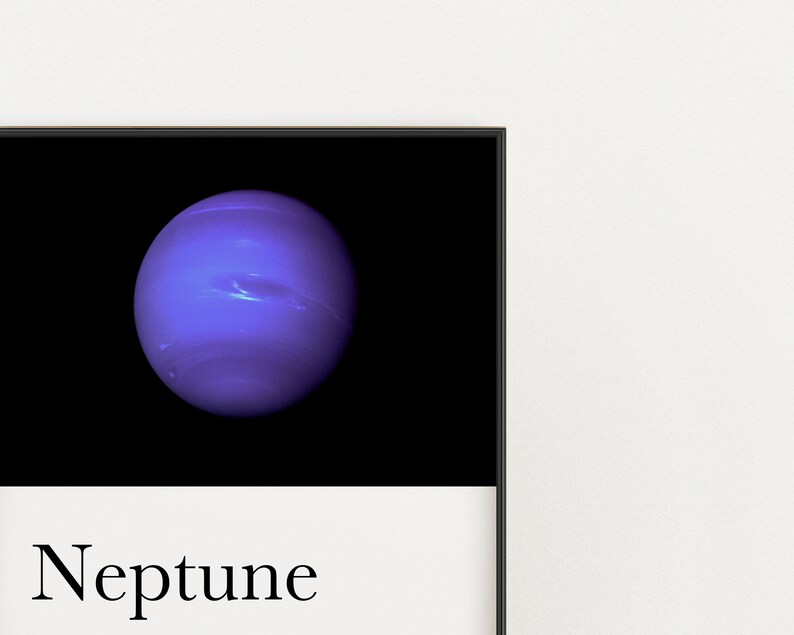 Neptune