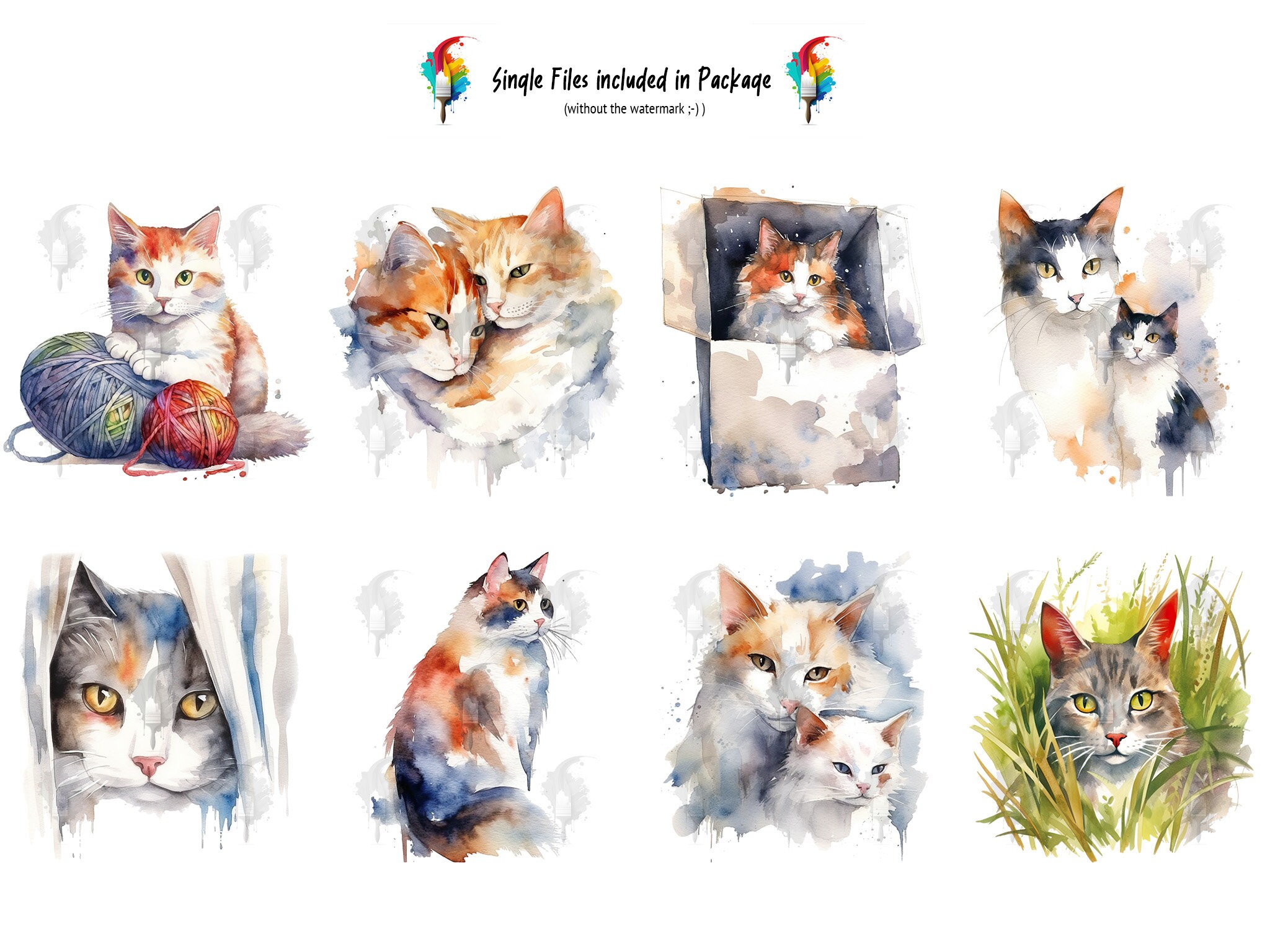 Single Files included in Package
(without the watermark ;-) )