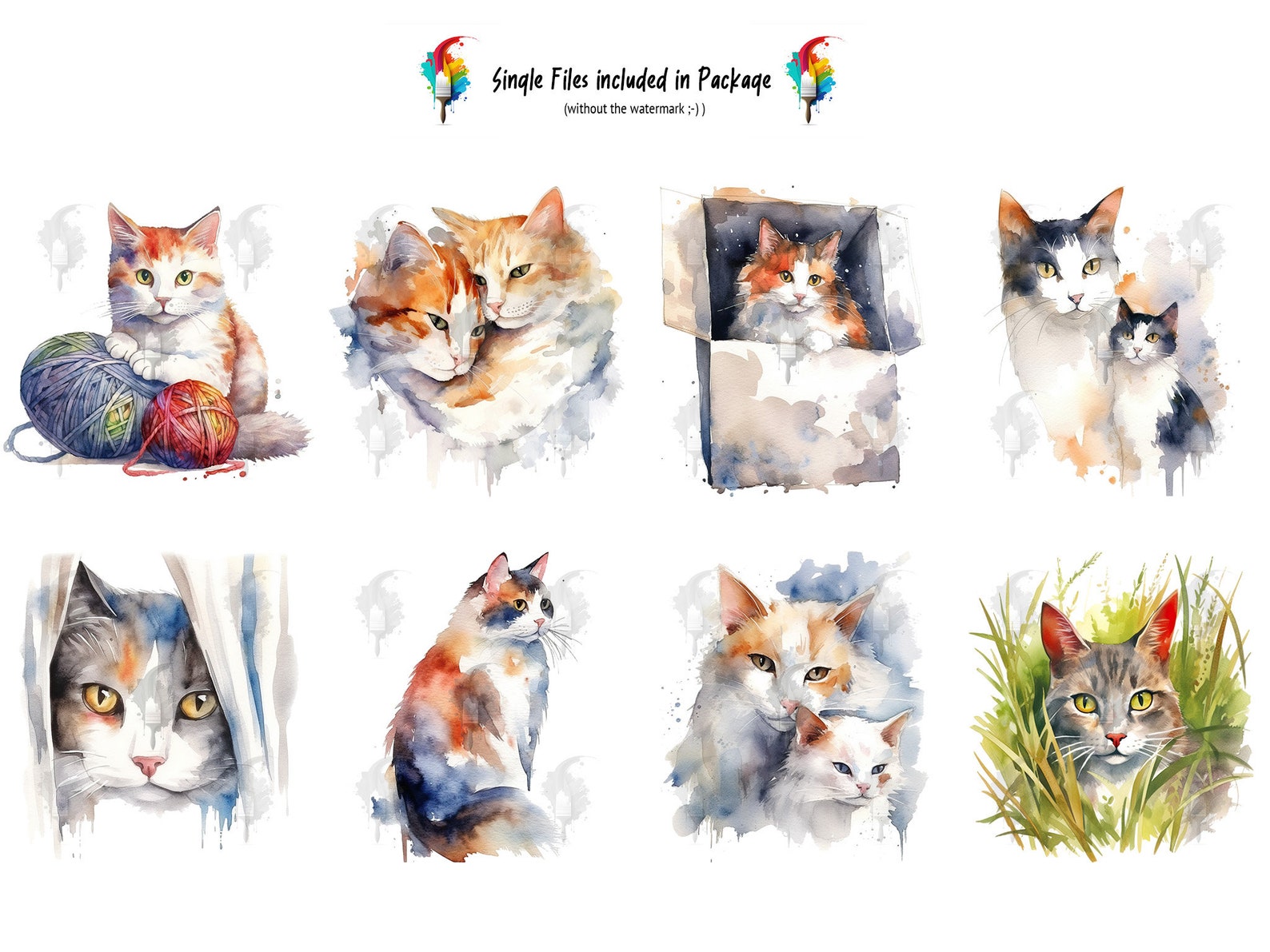 Single Files included in Package
(without the watermark ;-) )