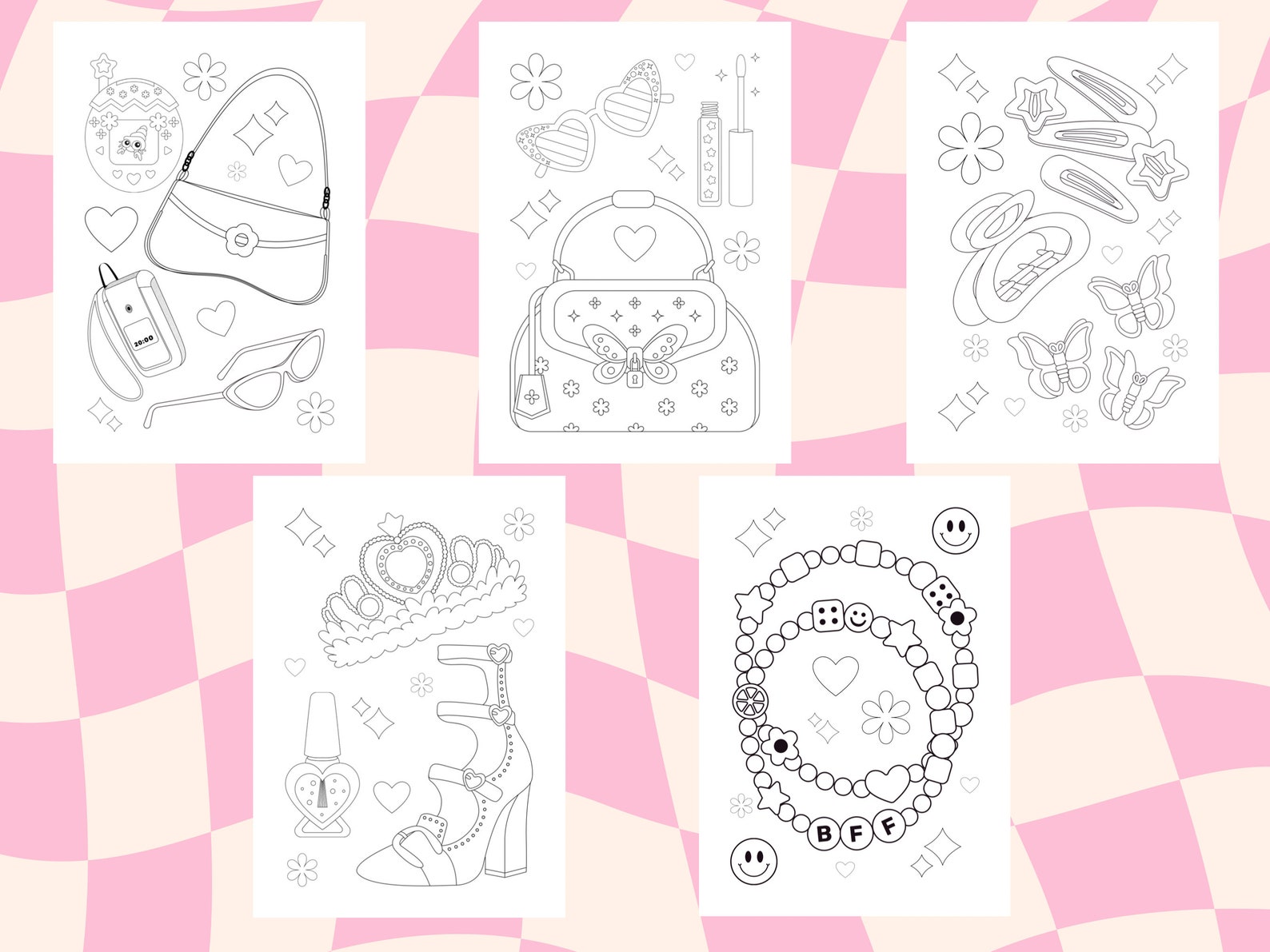 20:00

B F F