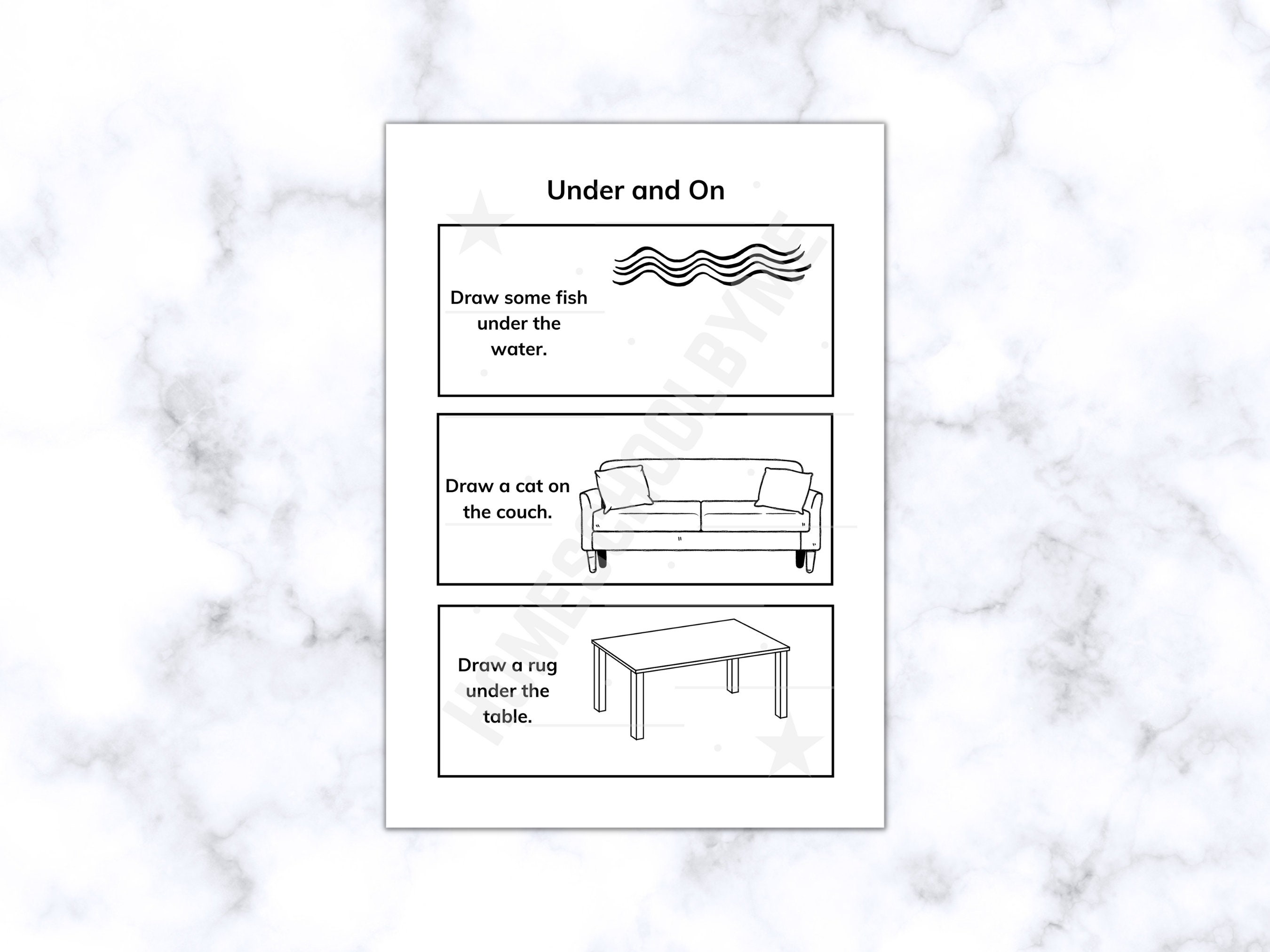 Under and On

Draw some fish under the water.

Draw a cat on the couch.

Draw a rug under the table.

HOMESCHOOLBYME