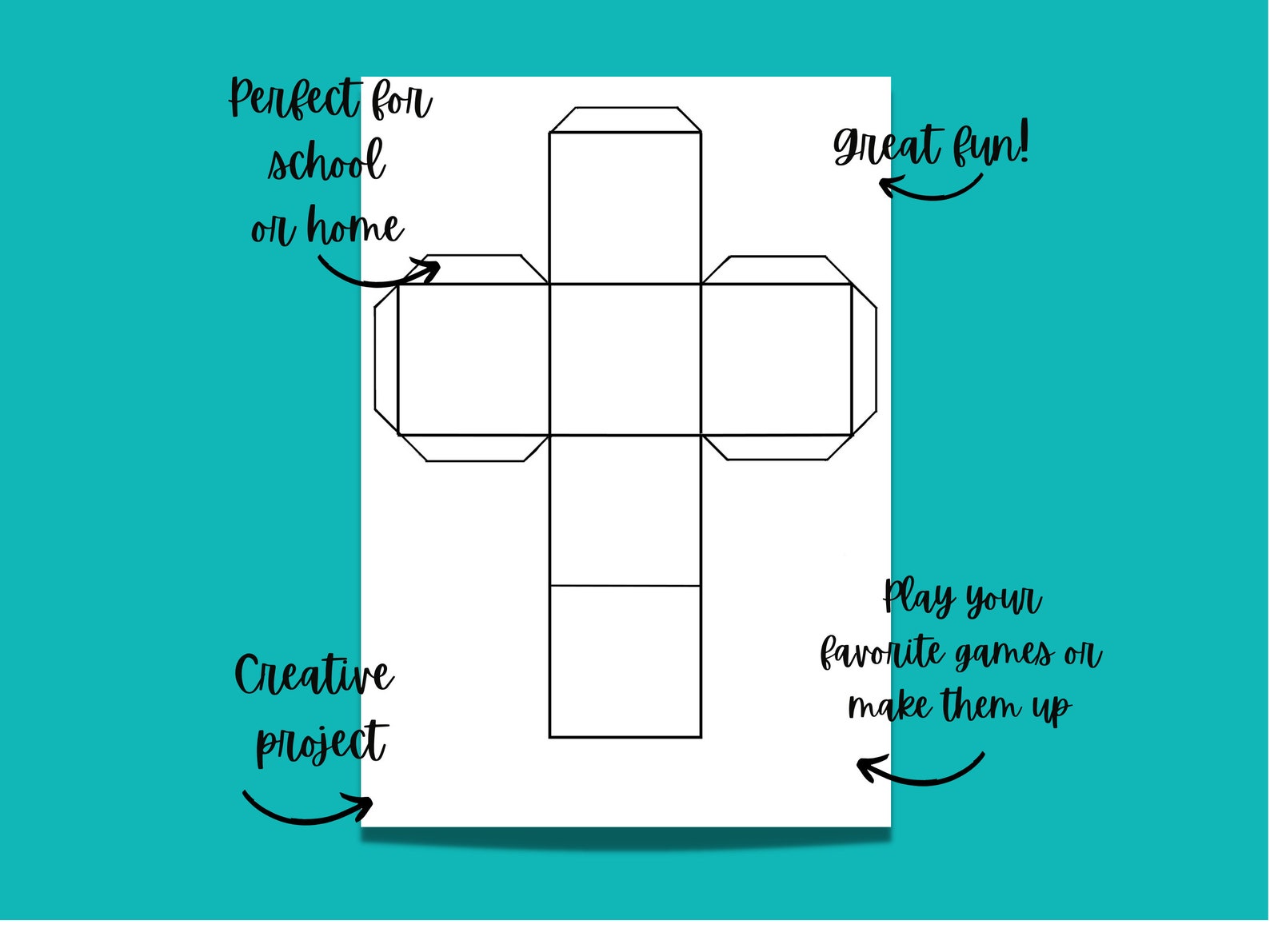 Perfect for school or home

great fun!

Creative project

Play your favorite games or make them up