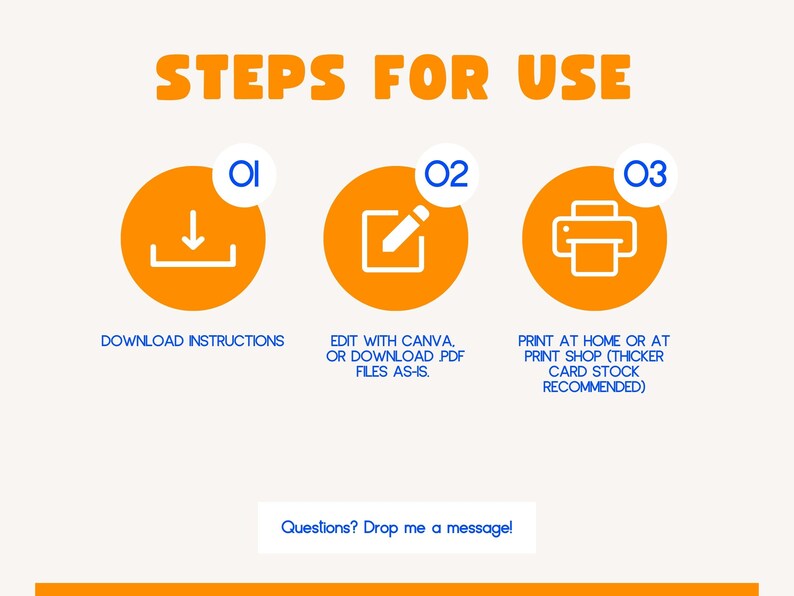 STEPS FOR USE

01

DOWNLOAD INSTRUCTIONS

02

EDIT WITH CANVA, OR DOWNLOAD .PDF FILES AS-IS.

03

PRINT AT HOME OR AT PRINT SHOP (THICKER CARD STOCK RECOMMENDED)

Questions? Drop me a message!