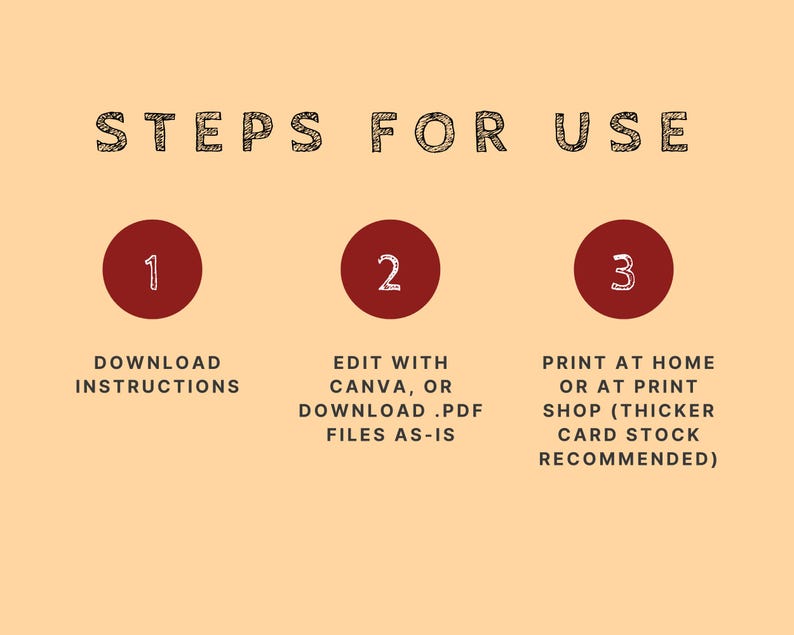 STEPS FOR USE

1

DOWNLOAD INSTRUCTIONS

2

EDIT WITH CANVA, OR DOWNLOAD .PDF FILES AS-IS

3

PRINT AT HOME OR AT PRINT SHOP (THICKER CARD STOCK RECOMMENDED)