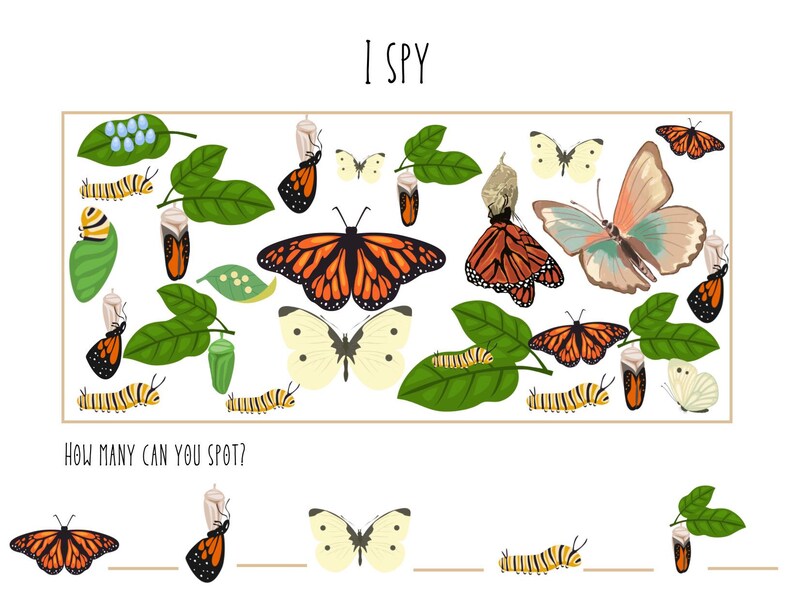 I SPY

HOW MANY CAN YOU SPOT?