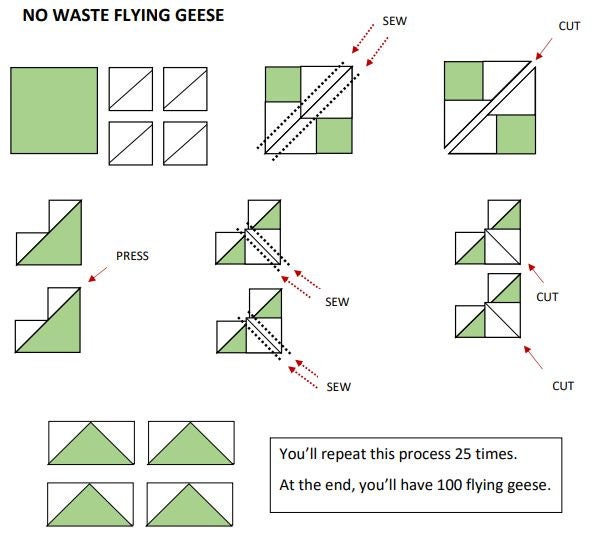 NO WASTE FLYING GEESE

SEW

CUT

PRESS

SEW

SEW

CUT

CUT

You'll repeat this process 25 times.

At the end, you'll have 100 flying geese.