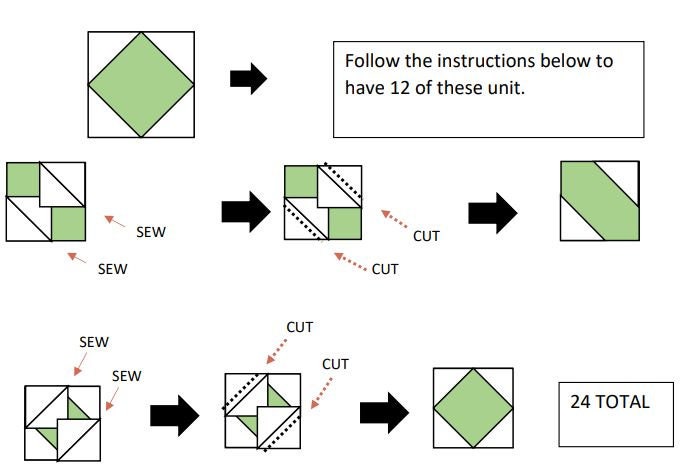 Follow the instructions below to have 12 of these unit.

SEW

SEW

CUT

CUT

SEW

SEW

CUT

CUT

24 TOTAL