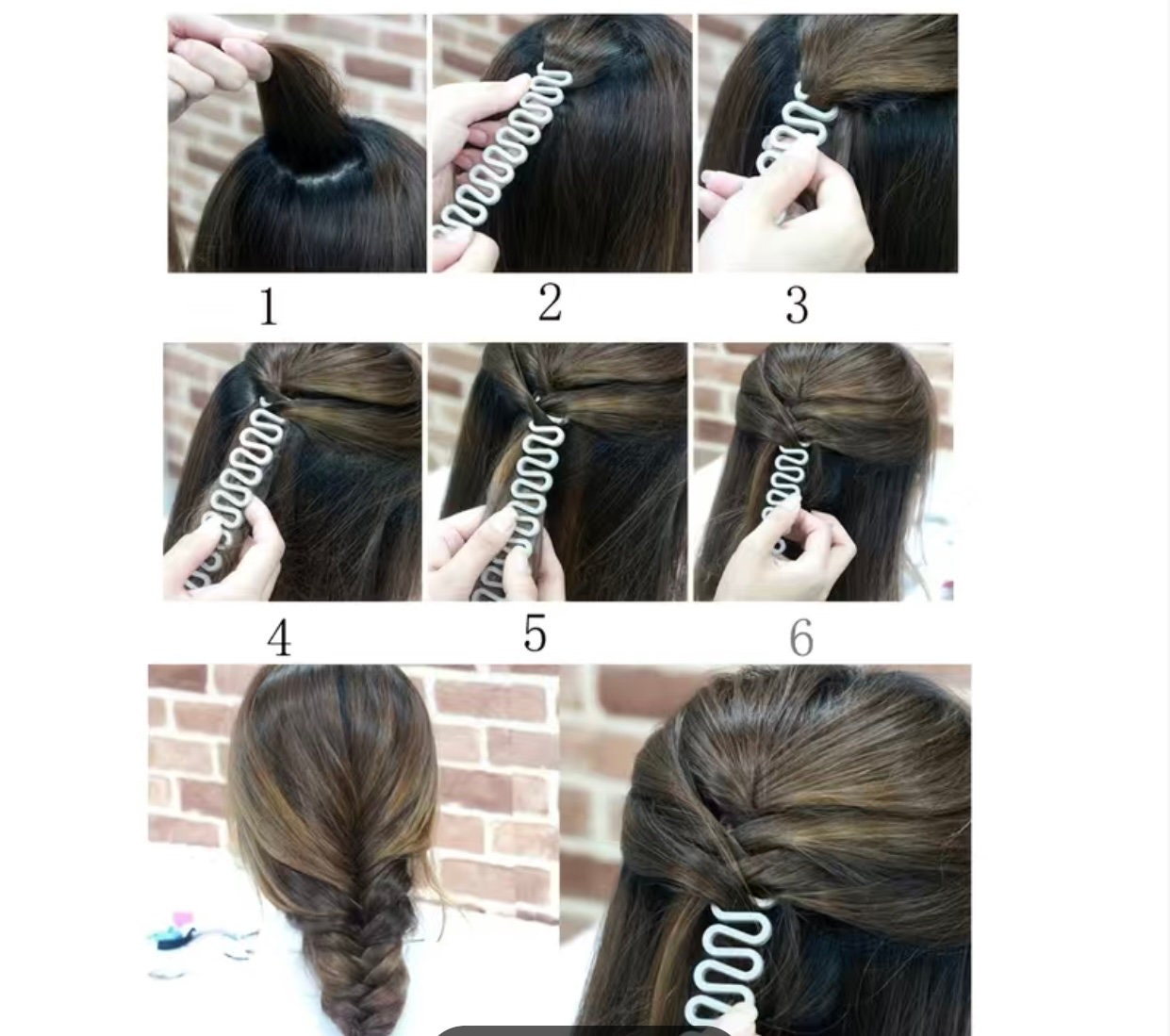 1
2
3
4
5
6