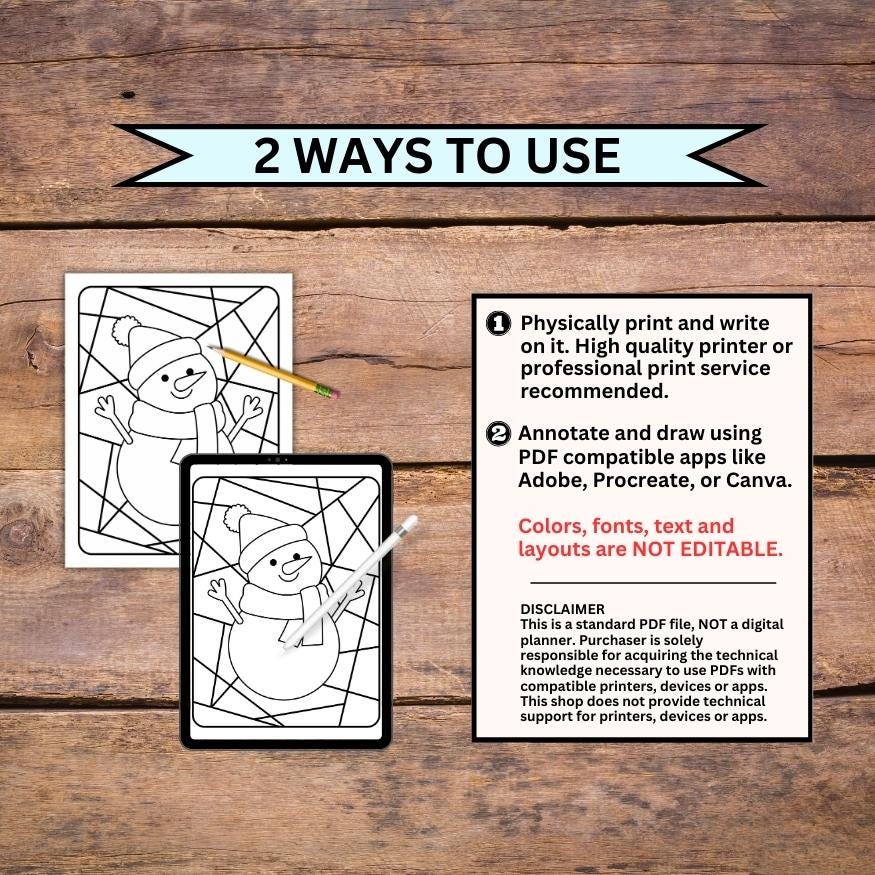 2 WAYS TO USE

1 Physically print and write on it. High quality printer or professional print service recommended.

2 Annotate and draw using PDF compatible apps like Adobe, Procreate, or Canva.

Colors, fonts, text and layouts are NOT EDITABLE.

DISCLAIMER
This is a standard PDF file, NOT a digital planner. Purchaser is solely responsible for acquiring the technical knowledge necessary to use PDFs with compatible printers, devices or apps. This shop does not provide technical support for printers, devices or apps.