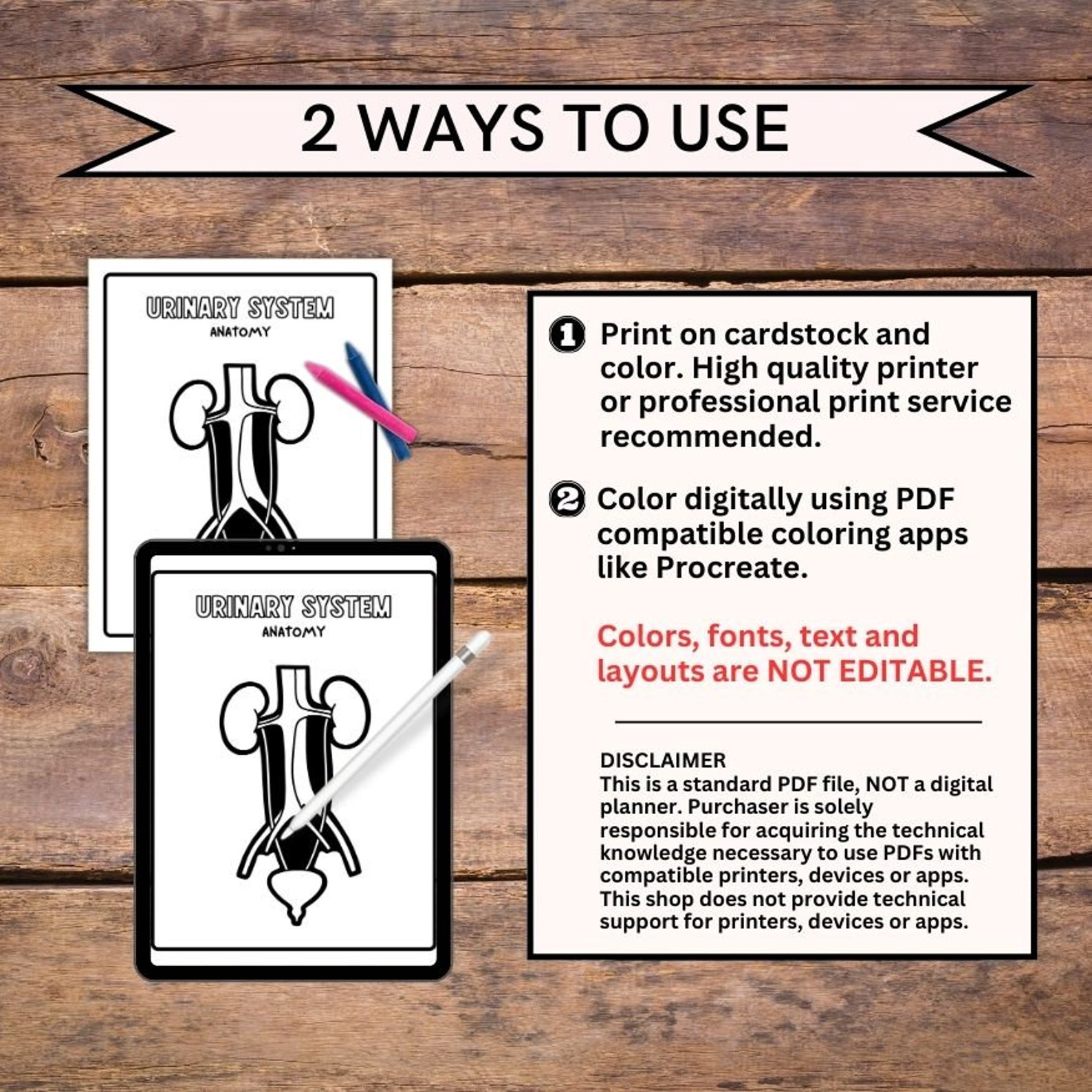 2 WAYS TO USE

URINARY SYSTEM
ANATOMY

URINARY SYSTEM
ANATOMY

1 Print on cardstock and color. High quality printer or professional print service recommended.

2 Color digitally using PDF compatible coloring apps like Procreate.

Colors, fonts, text and layouts are NOT EDITABLE.

DISCLAIMER
This is a standard PDF file, NOT a digital planner. Purchaser is solely responsible for acquiring the technical knowledge necessary to use PDFs with compatible printers, devices or apps. This shop does not provide technical support for printers, devices or apps.