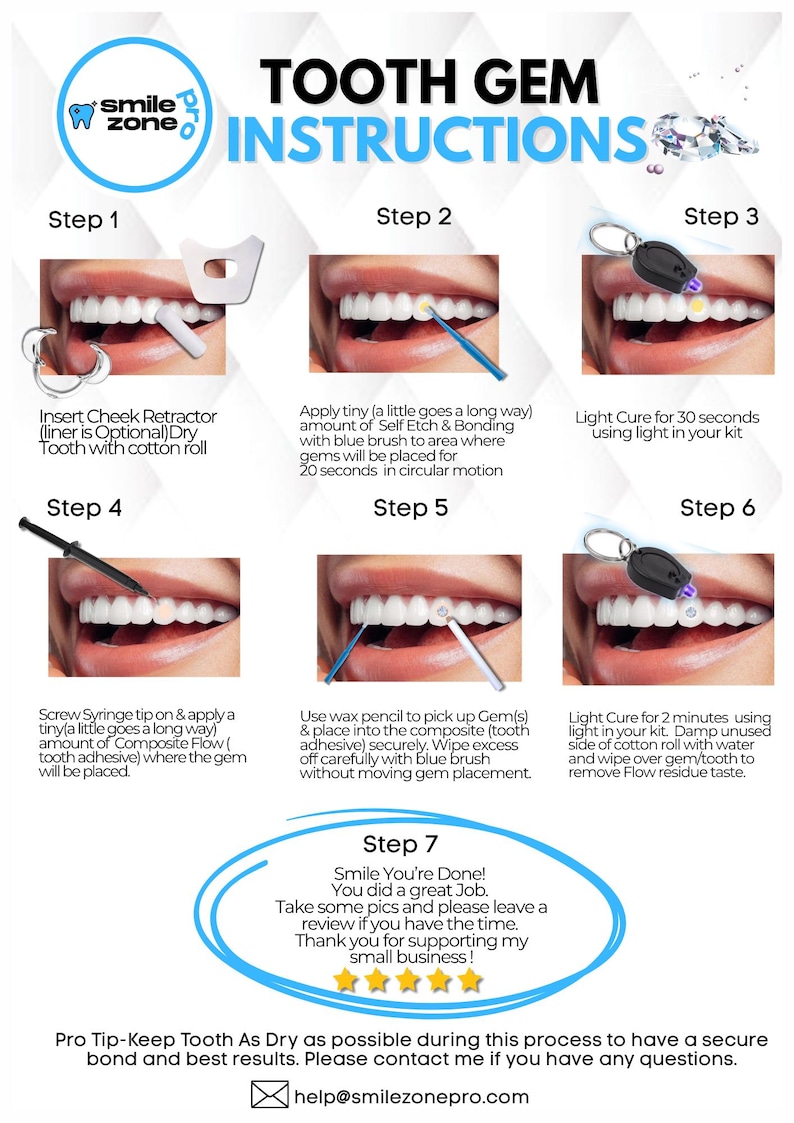 smile zone pro

TOOTH GEM INSTRUCTIONS

Step 1

Insert Cheek Retractor (liner is Optional)Dry Tooth with cotton roll

Step 2

Apply tiny (a little goes a long way) amount of Self Etch & Bonding with blue brush to area where gems will be placed for 20 seconds in circular motion

Step 3

Light Cure for 30 seconds using light in your kit

Step 4

Screw Syringe tip on & apply a tiny(a little goes a long way) amount of Composite Flow ( tooth adhesive) where the gem will be placed.

Step 5

Use wax pencil to pick up Gem(s) & place into the composite (tooth adhesive) securely. Wipe excess off carefully with blue brush without moving gem placement.

Step 6

Light Cure for 2 minutes using light in your kit. Damp unused side of cotton roll with water and wipe over gem/tooth to remove Flow residue taste.

Step 7

Smile You're Done!
You did a great Job.
Take some pics and please leave a review if you have the time.
Thank you for supporting my small business !

Pro Tip-Keep Tooth As Dry as possible during this process to have a secure bond and best results. Please contact me if you have any questions.

help@smilezonepro.com