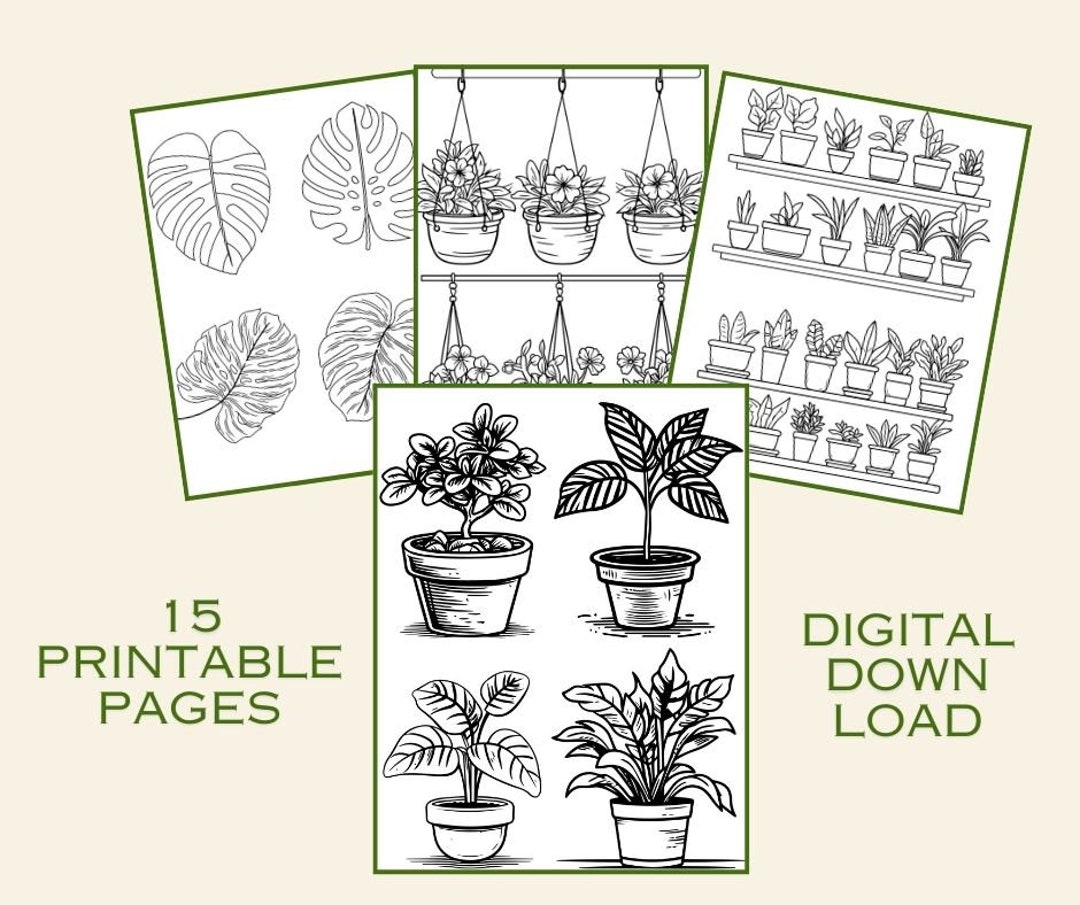 15
PRINTABLE
PAGES

DIGITAL
DOWN
LOAD