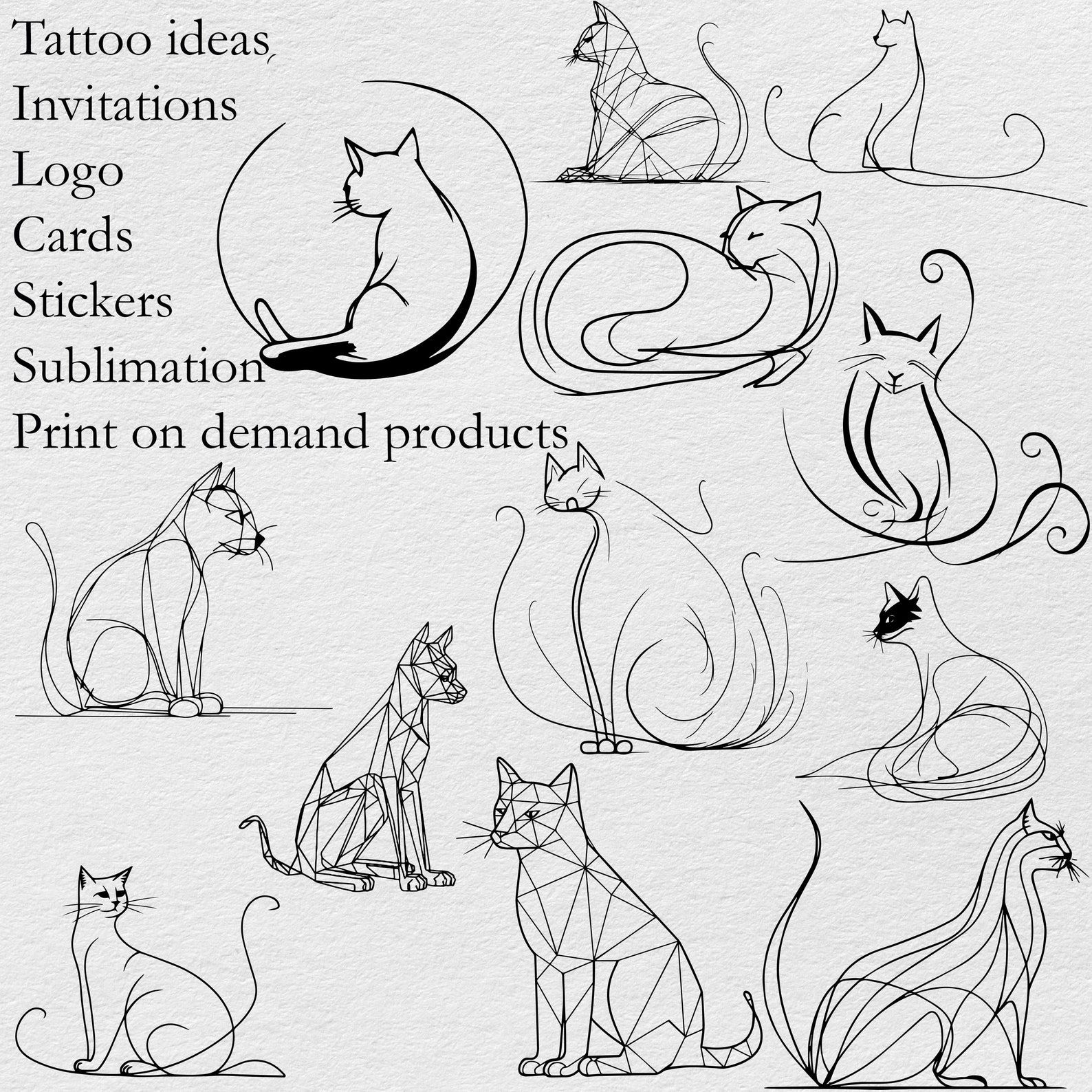 Tattoo ideas
Invitations
Logo
Cards
Stickers
Sublimation
Print on demand products