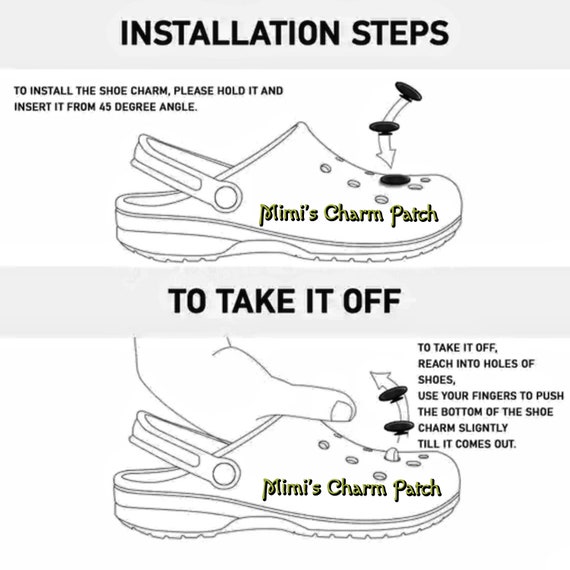 INSTALLATION STEPS

TO INSTALL THE SHOE CHARM, PLEASE HOLD IT AND INSERT IT FROM 45 DEGREE ANGLE.

Mimi's Charm Patch

TO TAKE IT OFF

TO TAKE IT OFF, REACH INTO HOLES OF SHOES, USE YOUR FINGERS TO PUSH THE BOTTOM OF THE SHOE CHARM SLIGNTLY TILL IT COMES OUT.

Mimi's Charm Patch