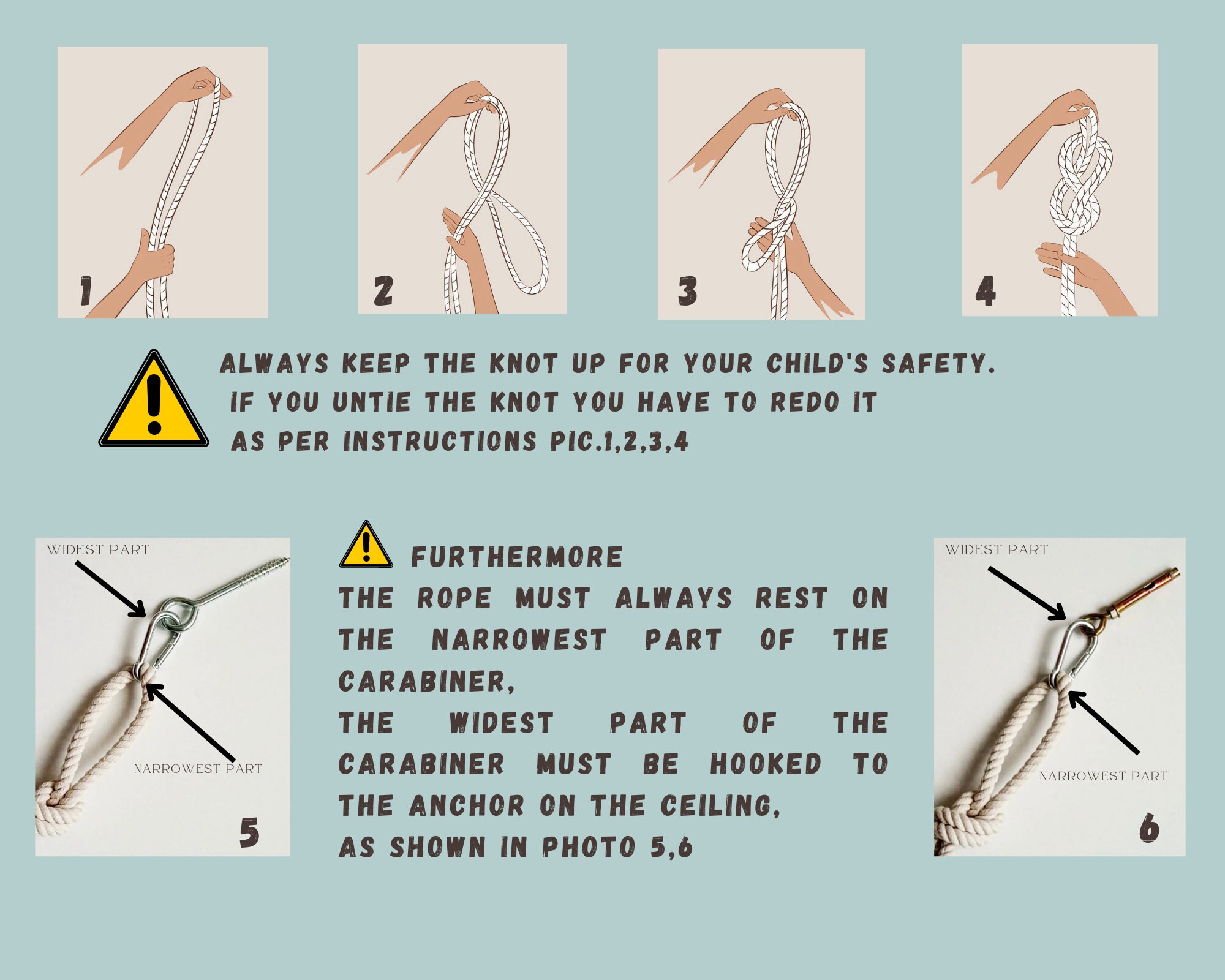 1

2

3

4

ALWAYS KEEP THE KNOT UP FOR YOUR CHILD'S SAFETY.
IF YOU UNTIE THE KNOT YOU HAVE TO REDO IT
AS PER INSTRUCTIONS PIC.1,2,3,4

WIDEST PART

NARROWEST PART

5

FURTHERMORE
THE ROPE MUST ALWAYS REST ON THE NARROWEST PART OF THE CARABINER,
THE WIDEST PART OF THE CARABINER MUST BE HOOKED TO THE ANCHOR ON THE CEILING,
AS SHOWN IN PHOTO 5,6

WIDEST PART

NARROWEST PART

6