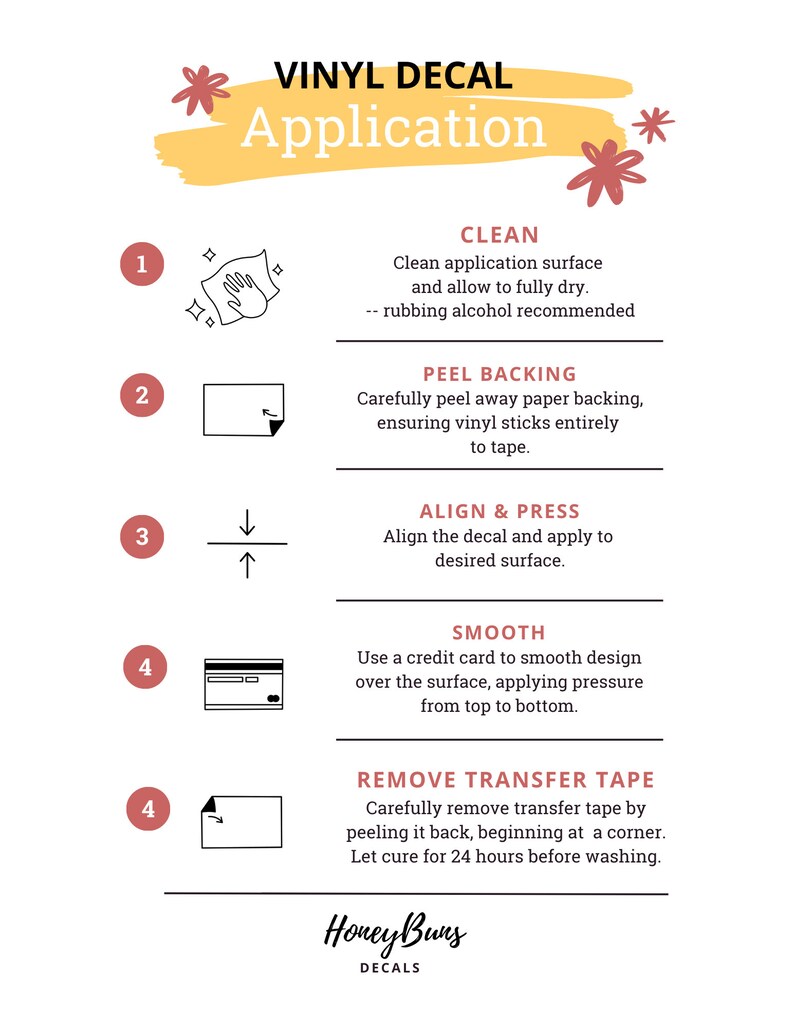 VINYL DECAL
Application

1

CLEAN
Clean application surface and allow to fully dry.
-- rubbing alcohol recommended

2

PEEL BACKING
Carefully peel away paper backing, ensuring vinyl sticks entirely to tape.

3

ALIGN & PRESS
Align the decal and apply to desired surface.

4

SMOOTH
Use a credit card to smooth design over the surface, applying pressure from top to bottom.

4

REMOVE TRANSFER TAPE
Carefully remove transfer tape by peeling it back, beginning at a corner.
Let cure for 24 hours before washing.

HoneyBuns
DECALS