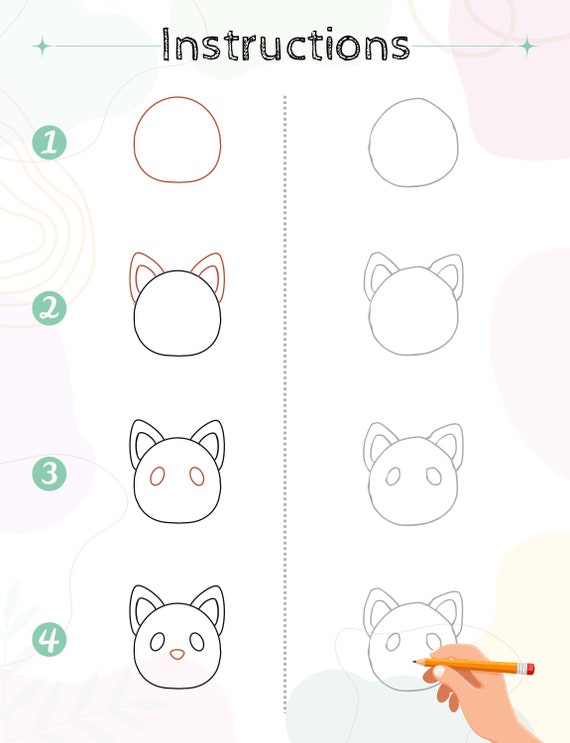 Instructions

1

2

3

4