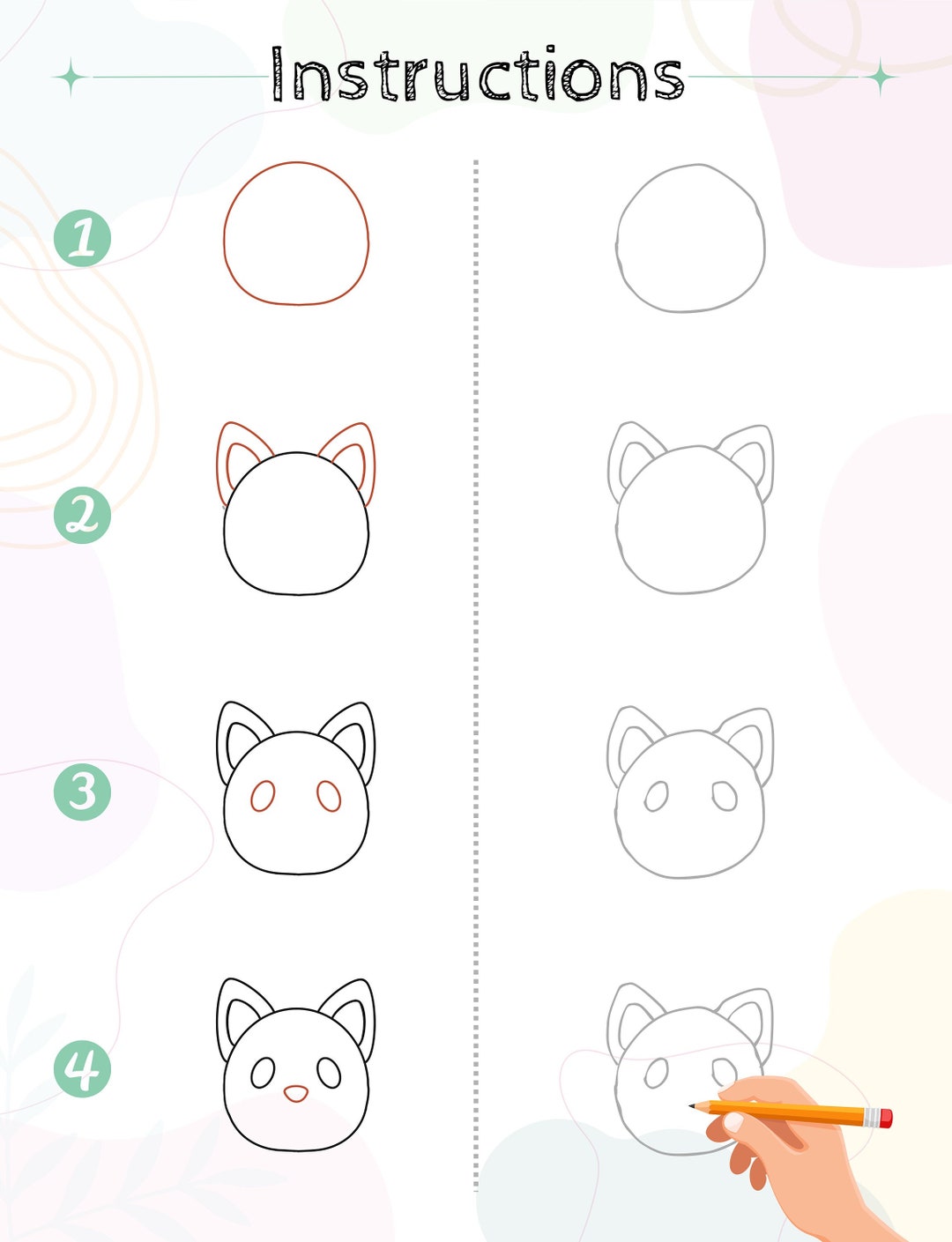 Instructions

1

2

3

4