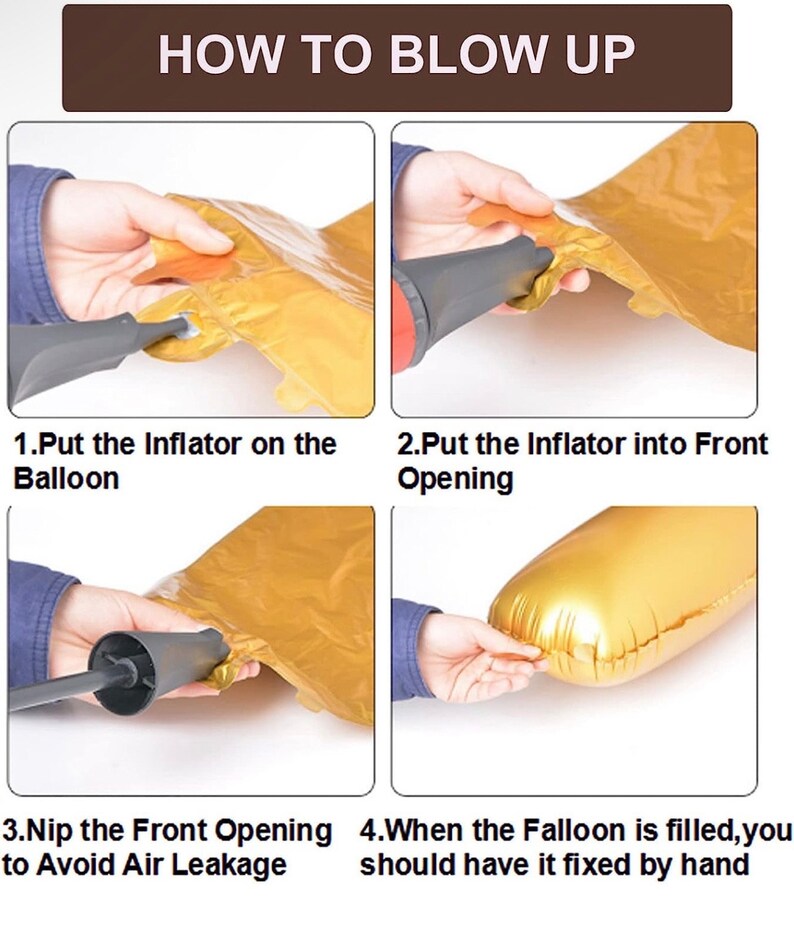 HOW TO BLOW UP

1.Put the Inflator on the Balloon

2.Put the Inflator into Front Opening

3.Nip the Front Opening to Avoid Air Leakage

4.When the Falloon is filled,you should have it fixed by hand