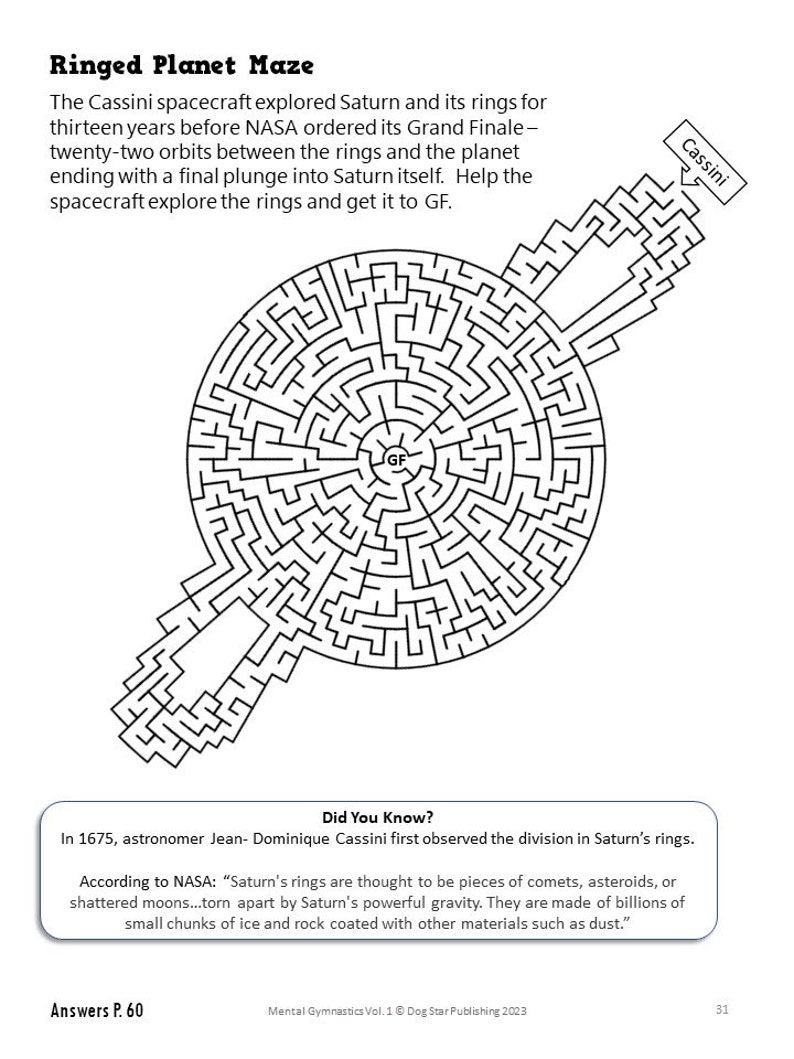 Ringed Planet Maze

The Cassini spacecraft explored Saturn and its rings for thirteen years before NASA ordered its Grand Finale – twenty-two orbits between the rings and the planet ending with a final plunge into Saturn itself. Help the spacecraft explore the rings and get it to GF.

Cassini

GF

Did You Know?
In 1675, astronomer Jean- Dominique Cassini first observed the division in Saturn's rings.

According to NASA: "Saturn's rings are thought to be pieces of comets, asteroids, or shattered moons…torn apart by Saturn's powerful gravity. They are made of billions of small chunks of ice and rock coated with other materials such as dust."

Answers P. 60

Mental Gymnastics Vol. 1 © Dog Star Publishing 2023

31