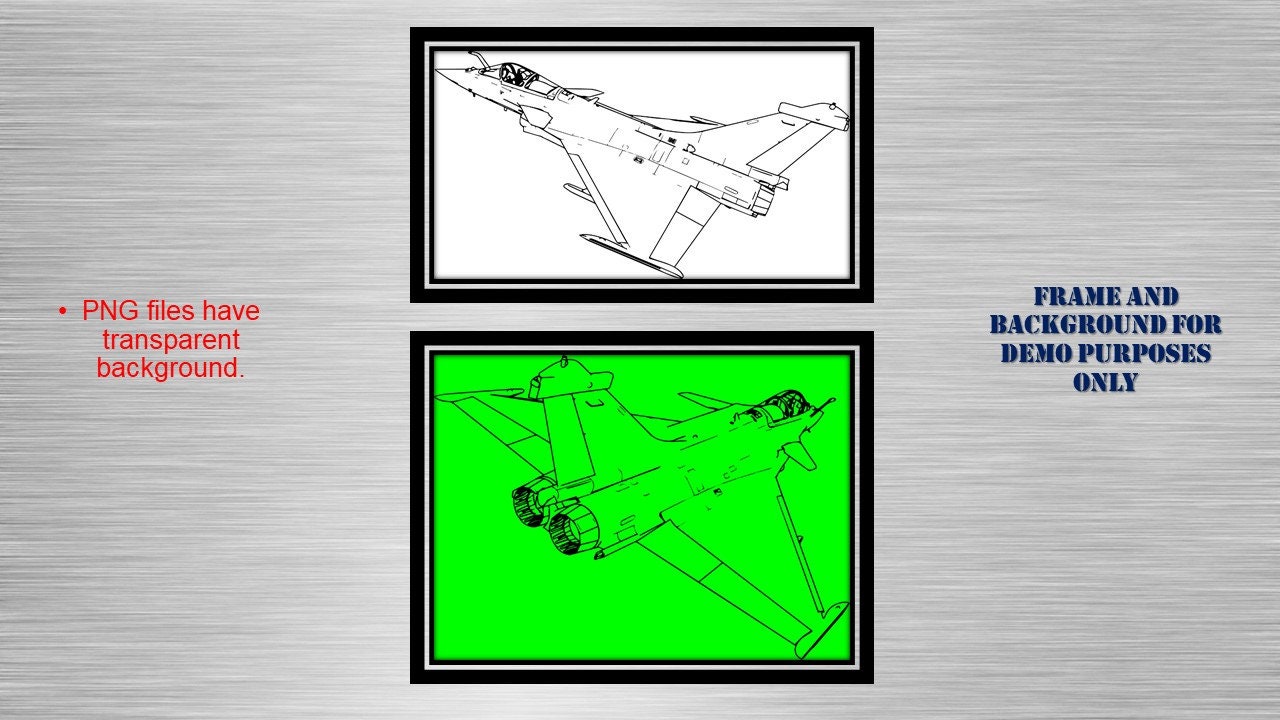 • PNG files have transparent background.

FRAME AND BACKGROUND FOR DEMO PURPOSES ONLY