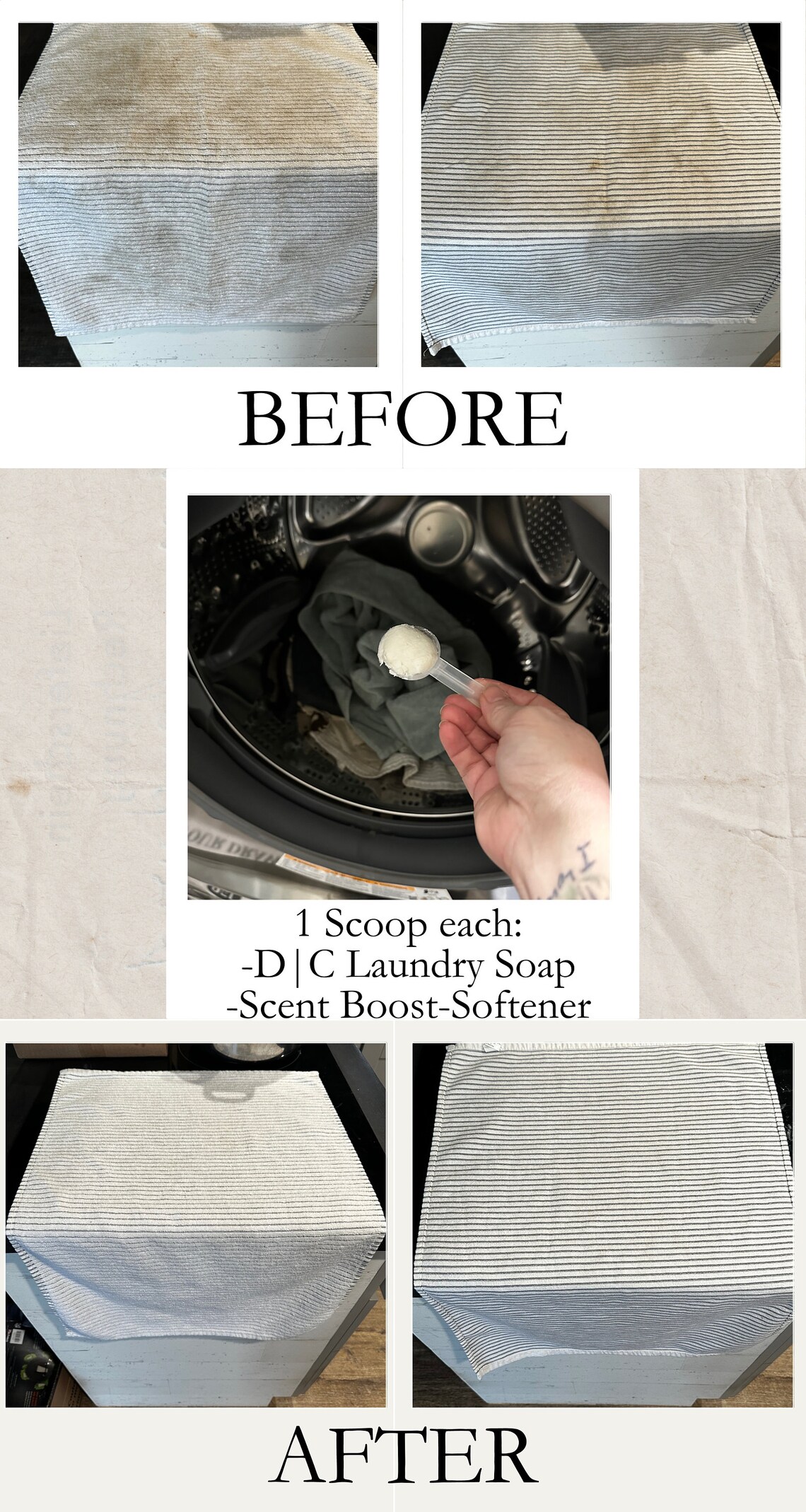 BEFORE

1 Scoop each:
-D|C Laundry Soap
-Scent Boost-Softener

AFTER