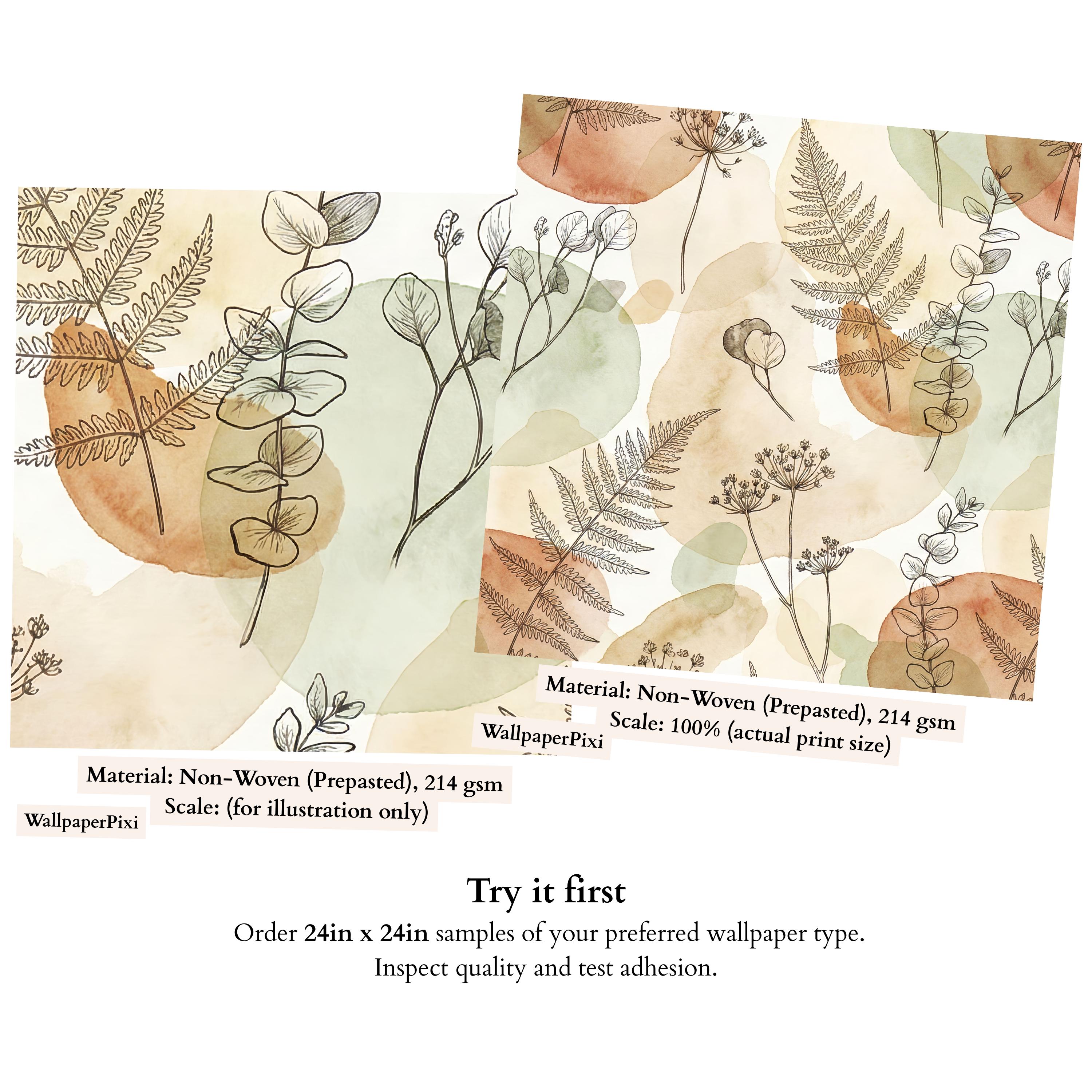 Material: Non-Woven (Prepasted), 214 gsm
Scale: 100% (actual print size)
WallpaperPixi

Material: Non-Woven (Prepasted), 214 gsm
Scale: (for illustration only)
WallpaperPixi

Try it first
Order 24in x 24in samples of your preferred wallpaper type.
Inspect quality and test adhesion.