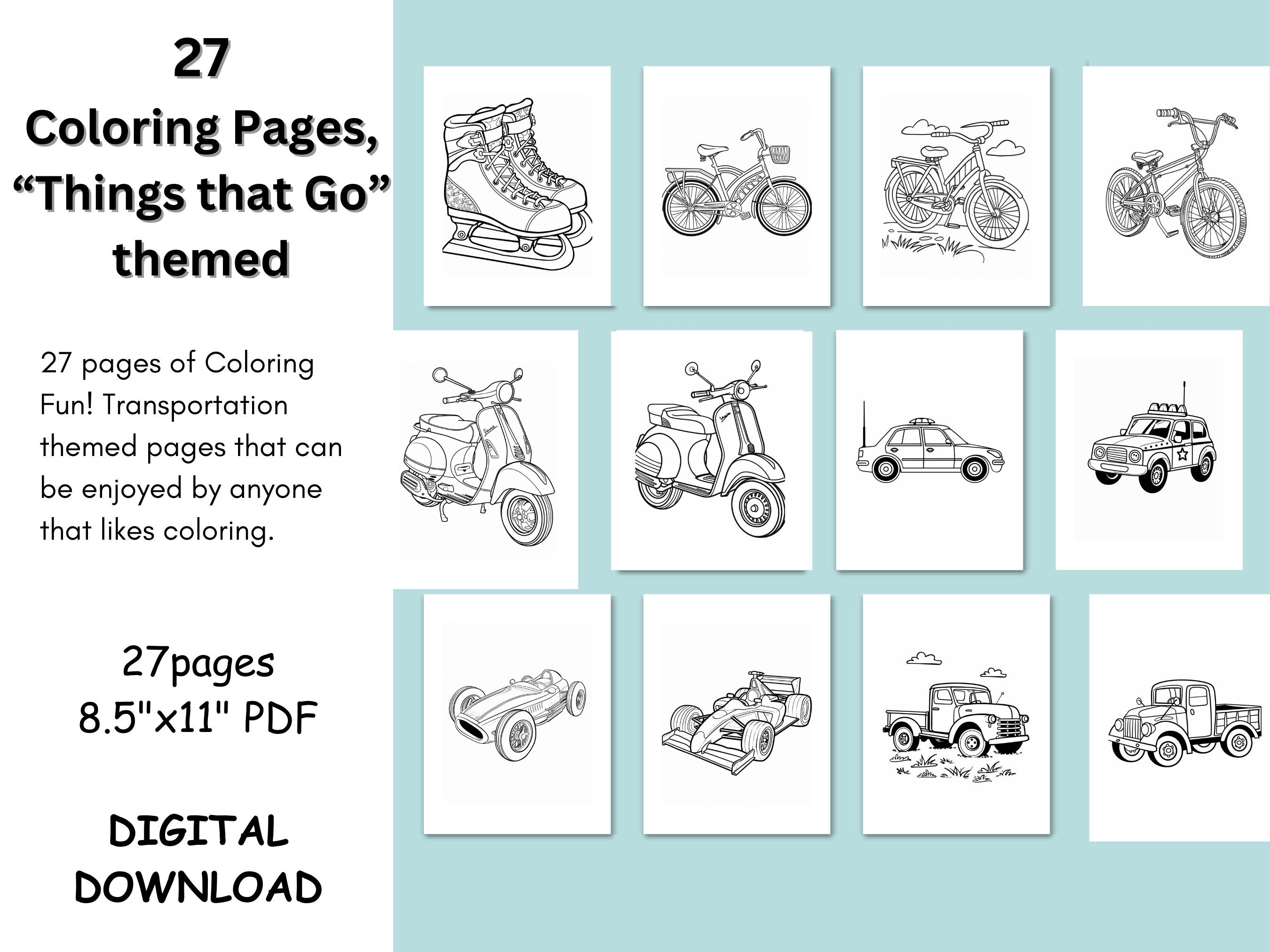 27
Coloring Pages,
“Things that Go”
themed

27 pages of Coloring Fun! Transportation themed pages that can be enjoyed by anyone that likes coloring.

27pages
8.5"x11" PDF

DIGITAL
DOWNLOAD