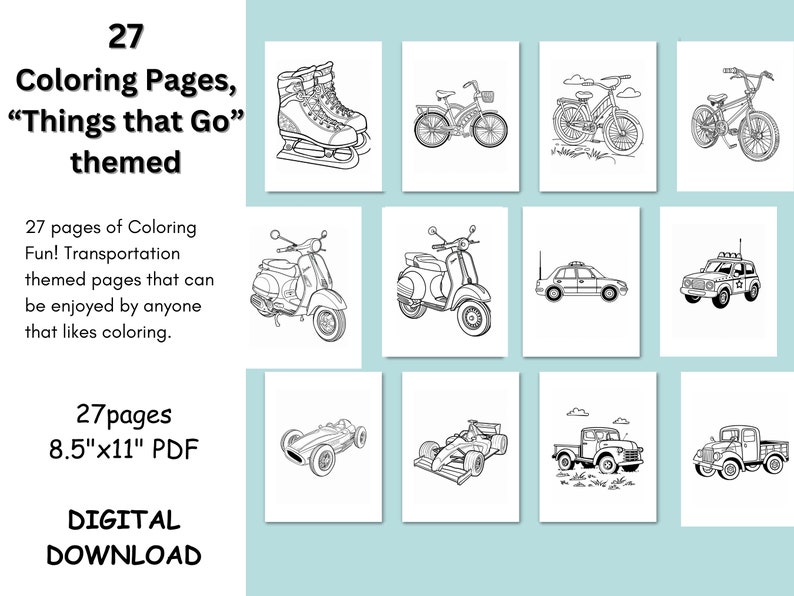 27
Coloring Pages,
“Things that Go”
themed

27 pages of Coloring Fun! Transportation themed pages that can be enjoyed by anyone that likes coloring.

27pages
8.5"x11" PDF

DIGITAL
DOWNLOAD