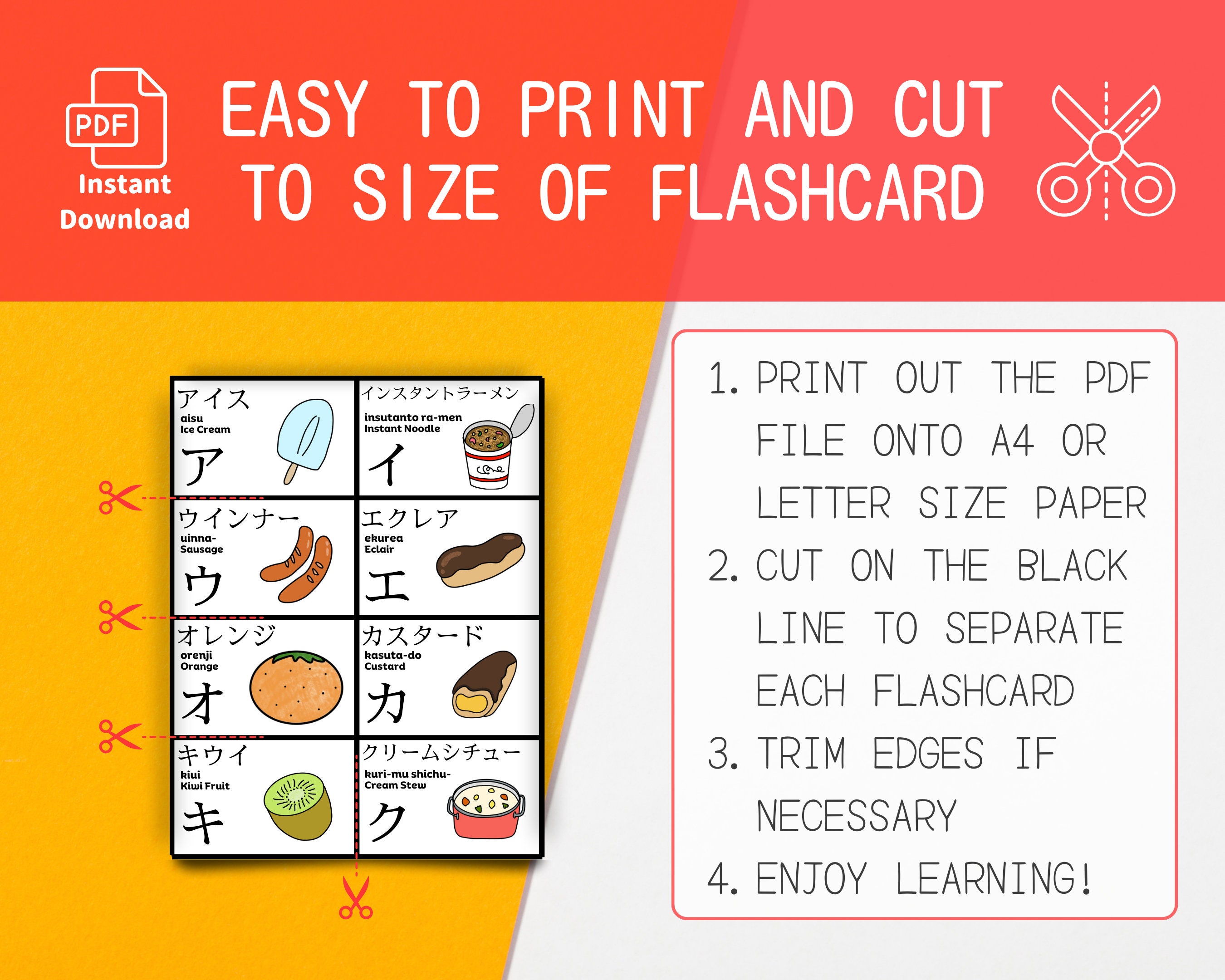 PDF
Instant Download

EASY TO PRINT AND CUT TO SIZE OF FLASHCARD

アイス
aisu
Ice Cream
ア

インスタントラーメン
insutanto ra-men
Instant Noodle
イ

ウインナー
uinna-
Sausage
ウ

エクレア
ekurea
Eclair
エ

オレンジ
orenji
Orange
オ

カスタード
kasuta-do
Custard
カ

キウイ
kiui
Kiwi Fruit
キ

クリームシチュー
kuri-mu shichu-
Cream Stew
ク

1. PRINT OUT THE PDF FILE ONTO A4 OR LETTER SIZE PAPER
2. CUT ON THE BLACK LINE TO SEPARATE EACH FLASHCARD
3. TRIM EDGES IF NECESSARY
4. ENJOY LEARNING!