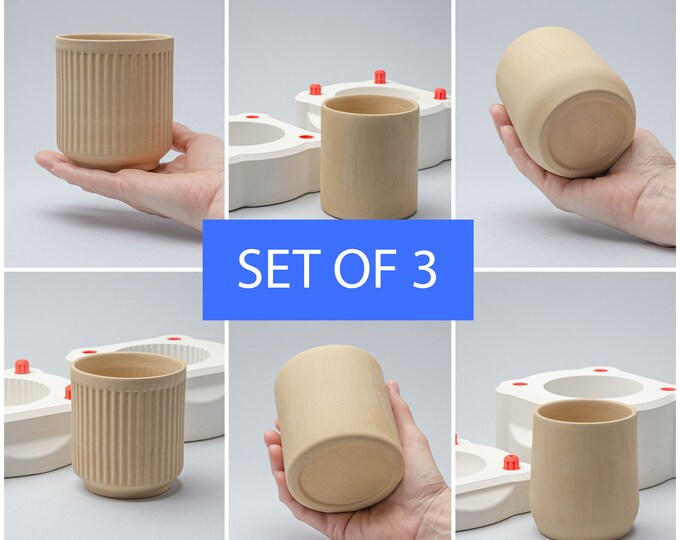 SET OF 3