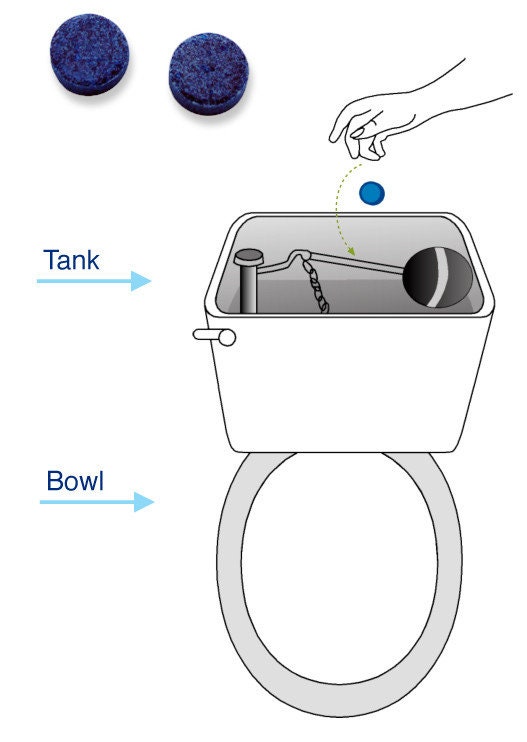 Tank

Bowl