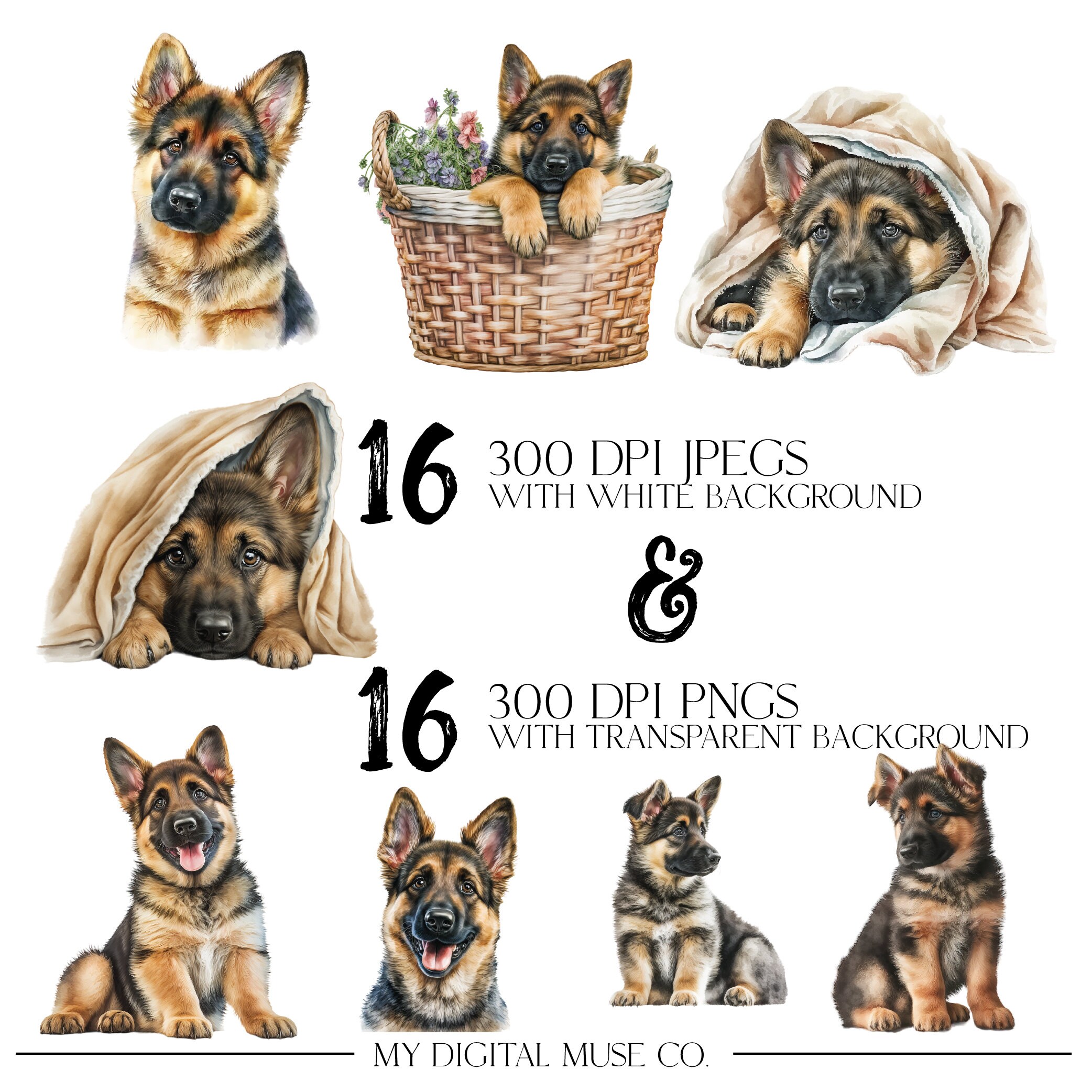 16 300 DPI JPEGS
WITH WHITE BACKGROUND

&

16 300 DPI PNGS
WITH TRANSPARENT BACKGROUND

MY DIGITAL MUSE CO.