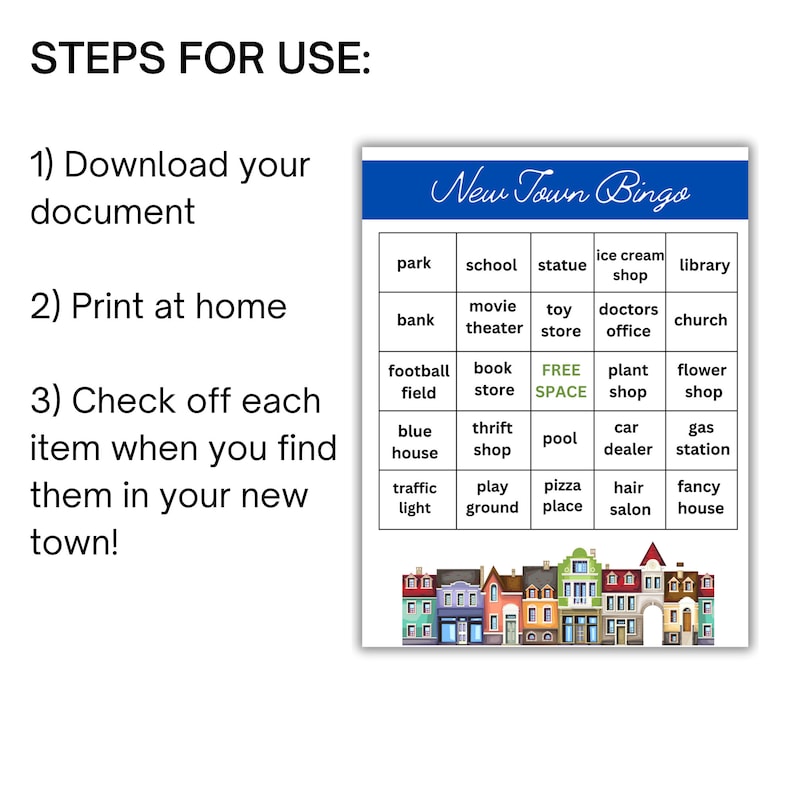 STEPS FOR USE:

1) Download your document

2) Print at home

3) Check off each item when you find them in your new town!

New Town Bingo

| park | school | statue | ice cream shop | library |
|---|---|---|---|---|
| bank | movie theater | toy store | doctors office | church |
| football field | book store | FREE SPACE | plant shop | flower shop |
| blue house | thrift shop | pool | car dealer | gas station |
| traffic light | play ground | pizza place | hair salon | fancy house |