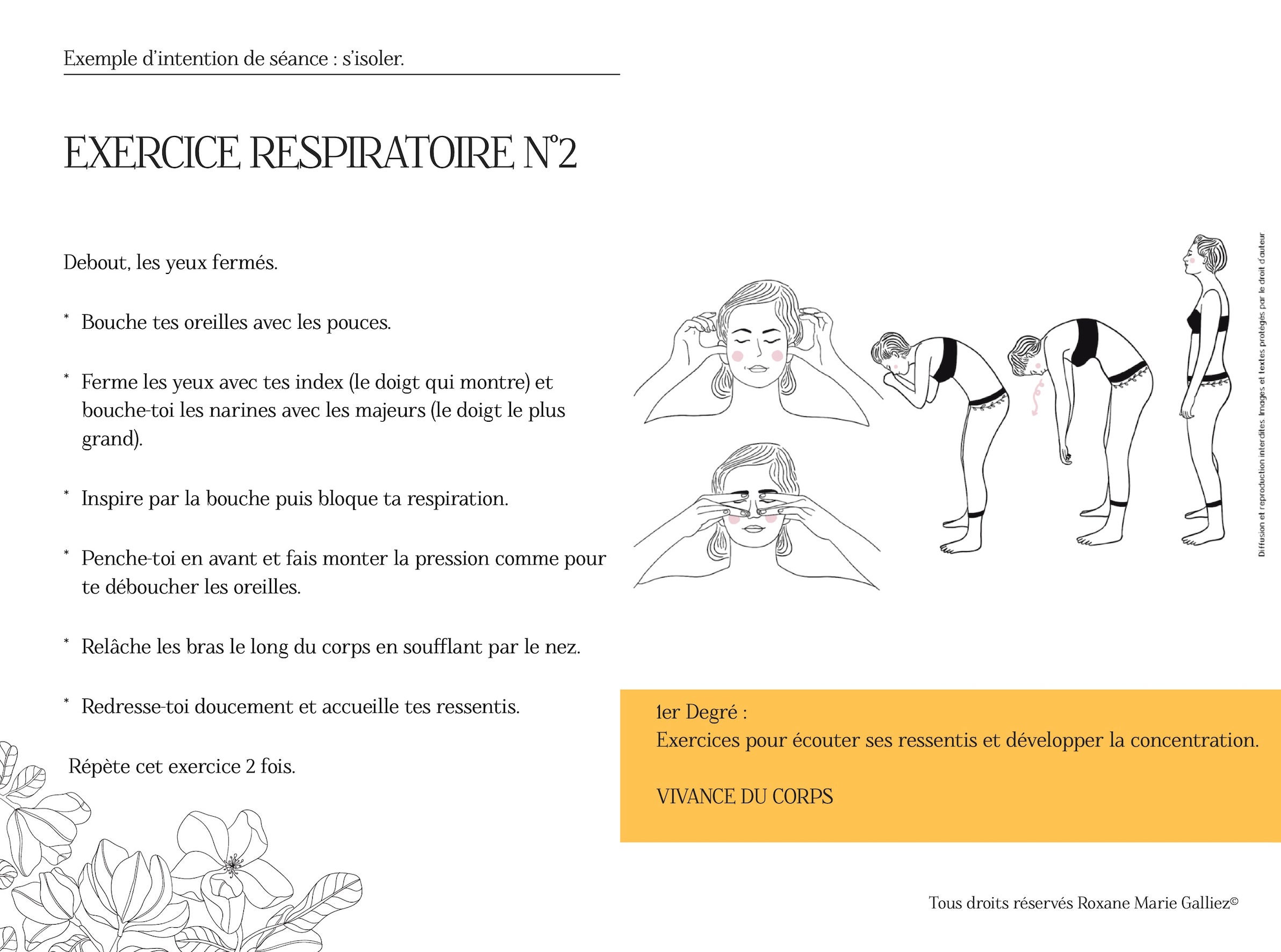 Exemple d'intention de séance : s'isoler.

EXERCICE RESPIRATOIRE N°2

Debout, les yeux fermés.

* Bouche tes oreilles avec les pouces.

* Ferme les yeux avec tes index (le doigt qui montre) et bouche-toi les narines avec les majeurs (le doigt le plus grand).

* Inspire par la bouche puis bloque ta respiration.

* Penche-toi en avant et fais monter la pression comme pour te déboucher les oreilles.

* Relâche les bras le long du corps en soufflant par le nez.

* Redresse-toi doucement et accueille tes ressentis.

Répète cet exercice 2 fois.

Diffusion et reproduction interdites. Images et textes protégés par le droit d'auteur.

1er Degré :
Exercices pour écouter ses ressentis et développer la concentration.

VIVANCE DU CORPS

Tous droits réservés Roxane Marie Galliez©