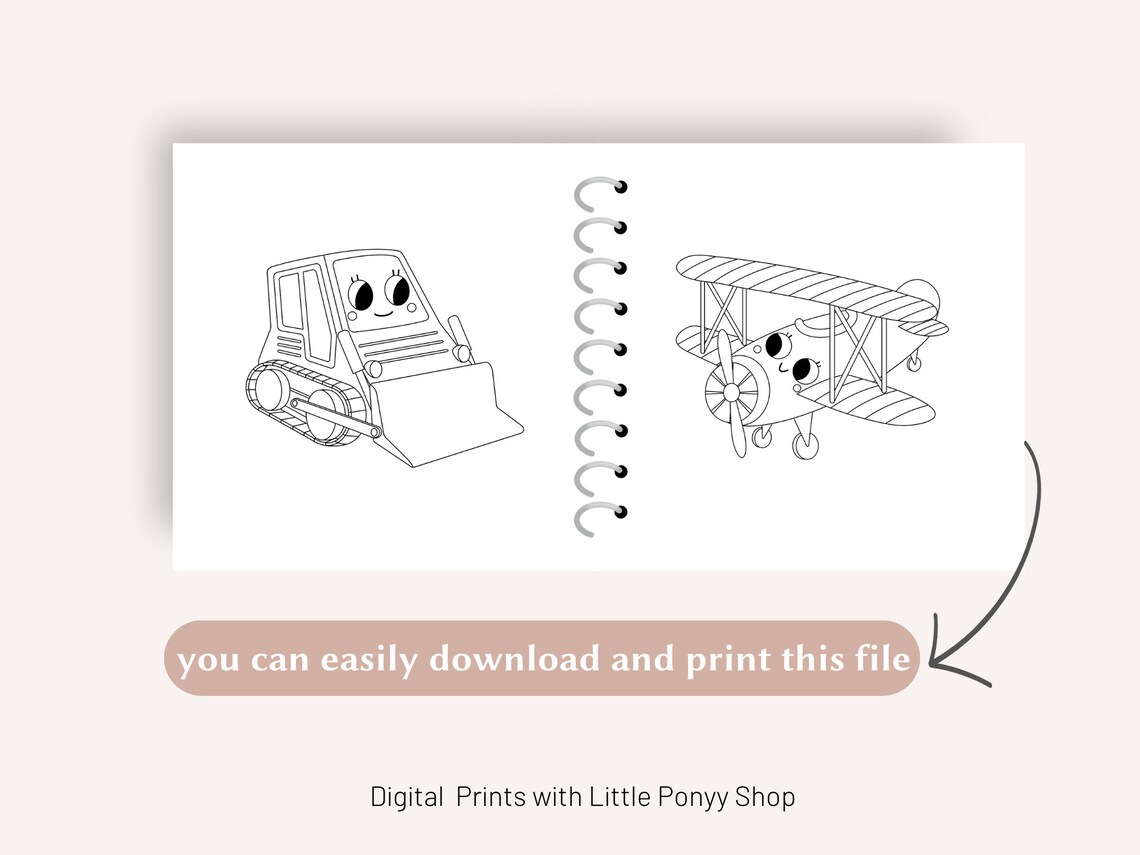 you can easily download and print this file

Digital Prints with Little Ponyy Shop