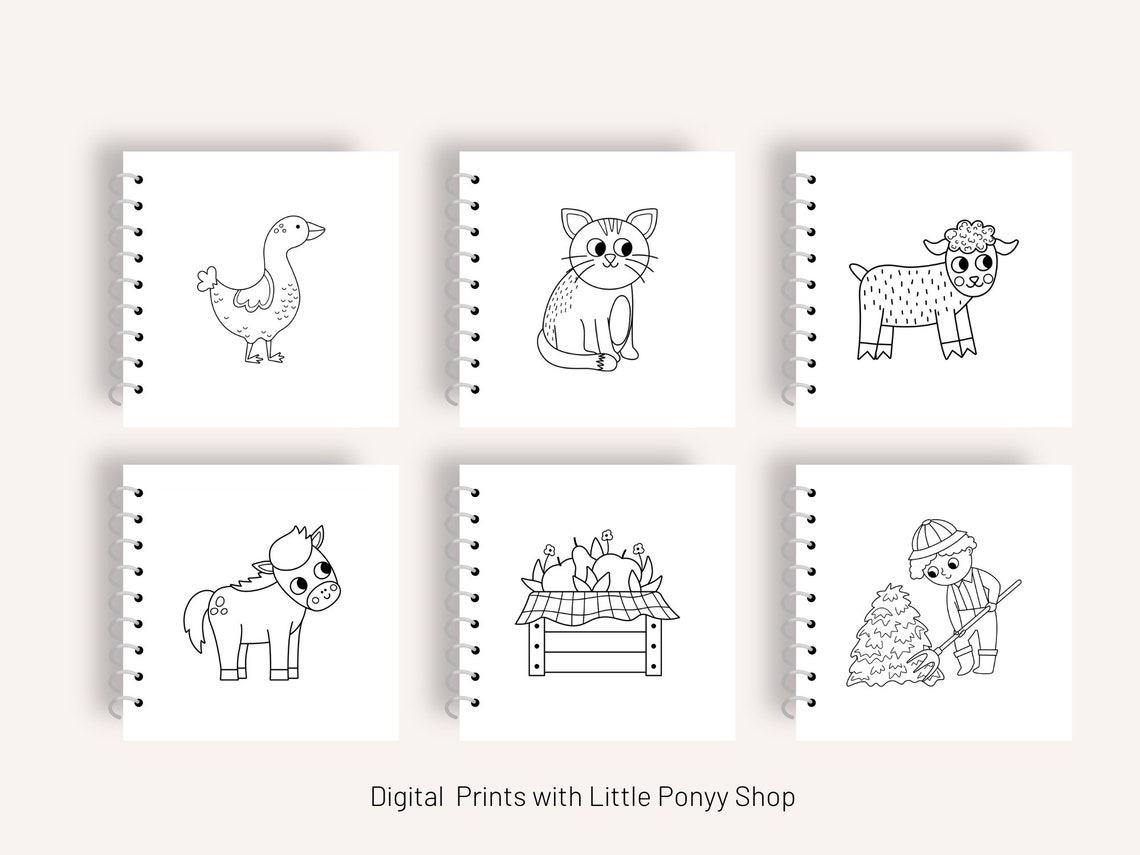 Digital  Prints with Little Ponyy Shop