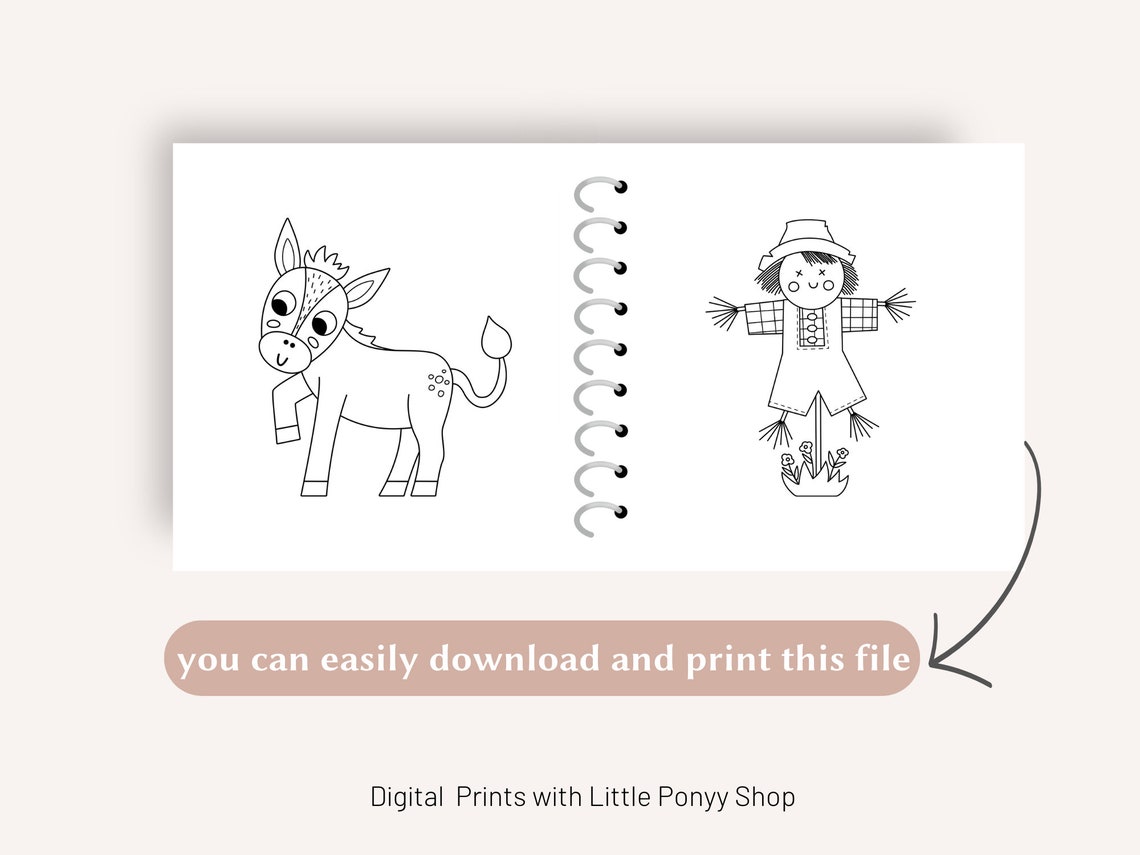 you can easily download and print this file

Digital Prints with Little Ponyy Shop