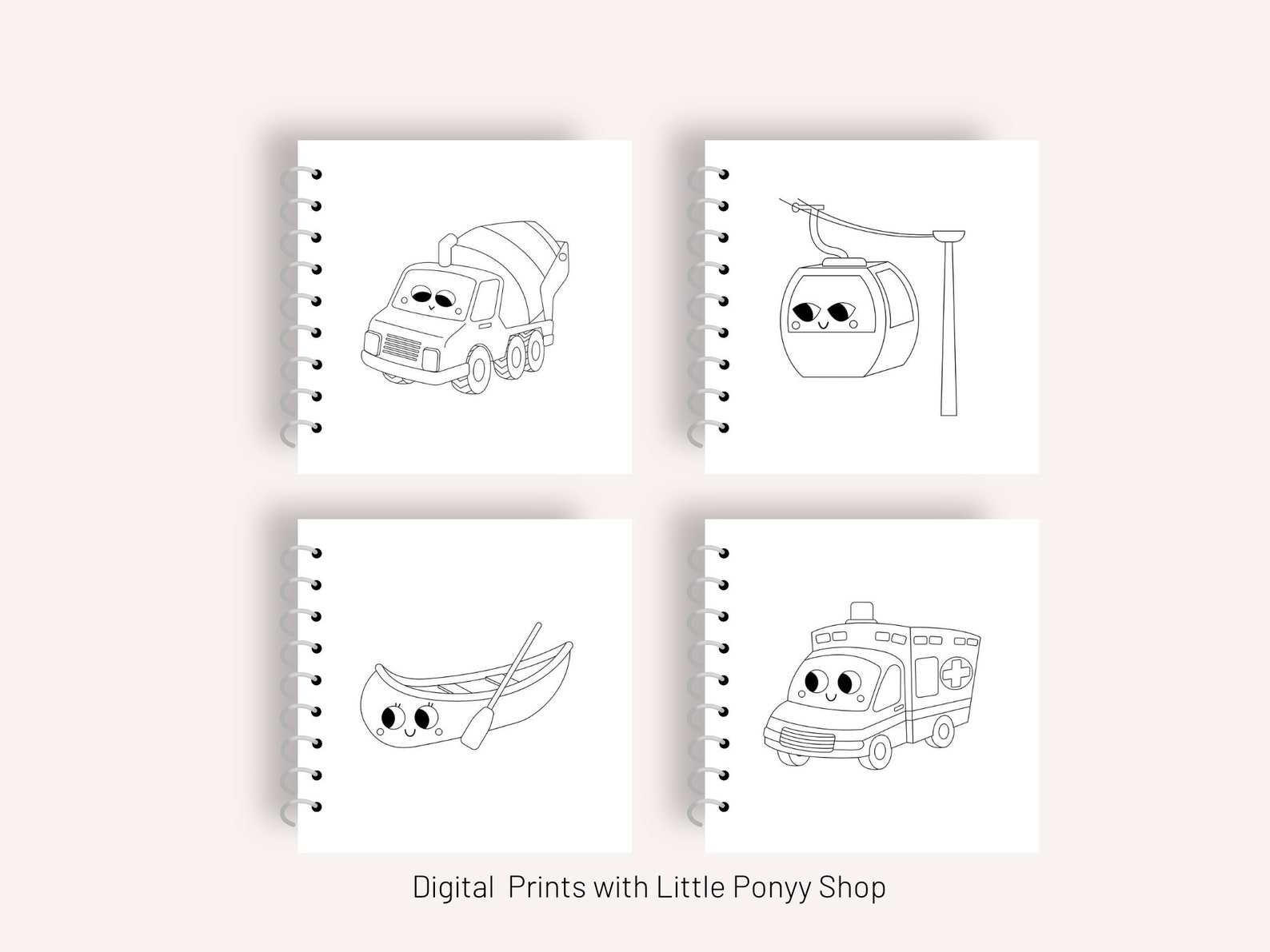 Digital Prints with Little Ponyy Shop