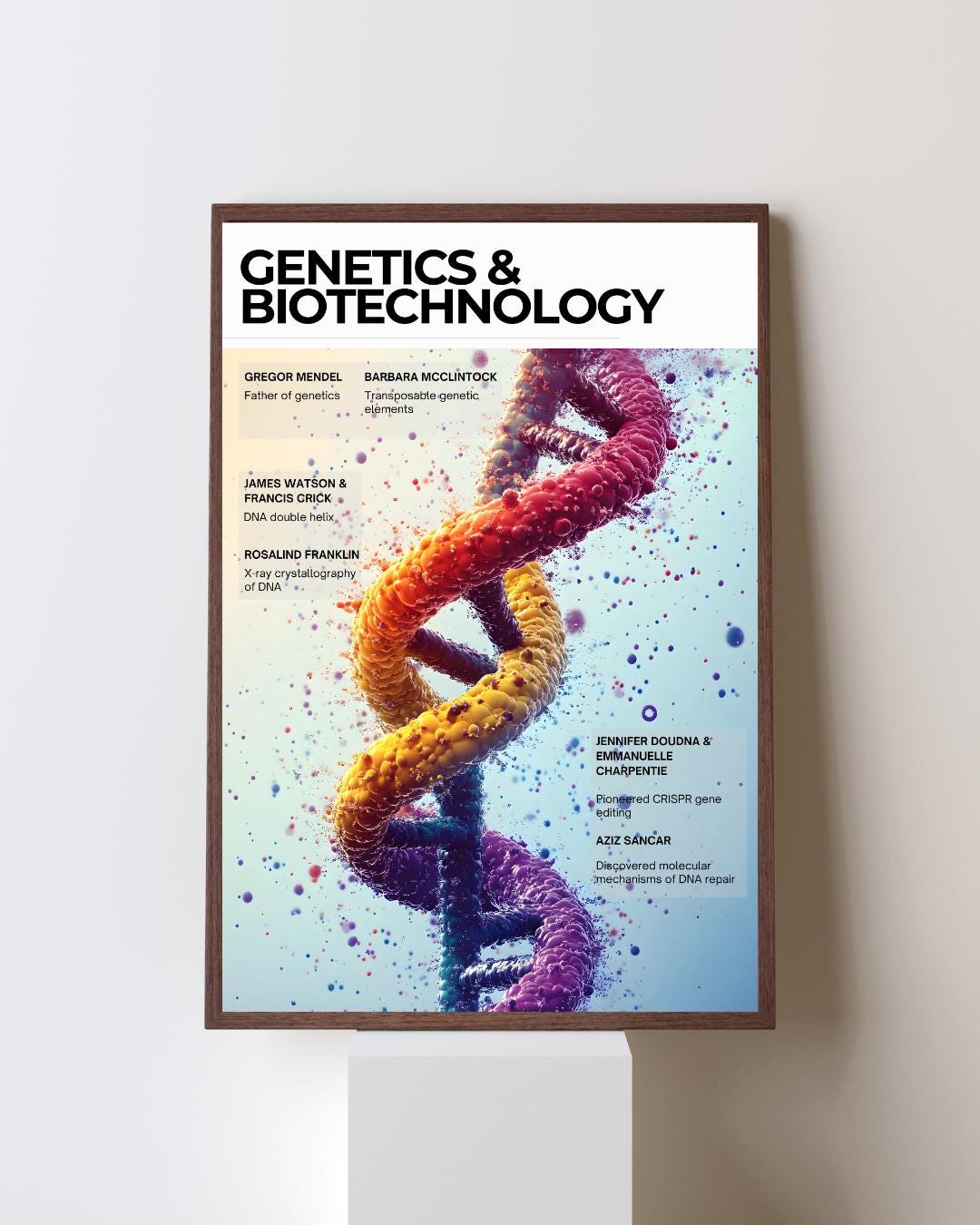 GENETICS & BIOTECHNOLOGY

GREGOR MENDEL
Father of genetics

BARBARA MCCLINTOCK
Transposable genetic elements

JAMES WATSON & FRANCIS CRICK
DNA double helix

ROSALIND FRANKLIN
X-ray crystallography of DNA

JENNIFER DOUDNA & EMMANUELLE CHARPENTIE
Pioneered CRISPR gene editing

AZIZ SANCAR
Discovered molecular mechanisms of DNA repair