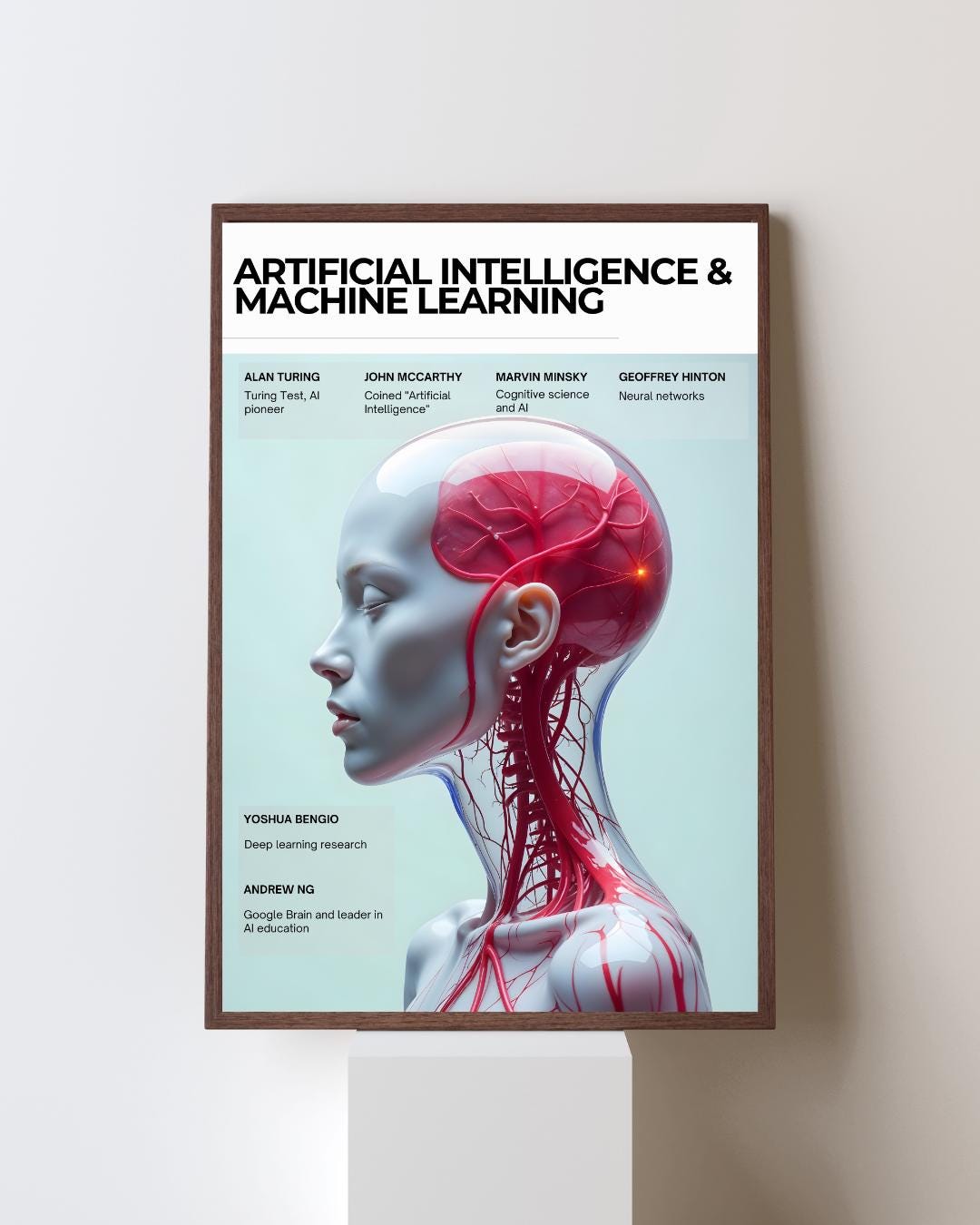 ARTIFICIAL INTELLIGENCE & MACHINE LEARNING

ALAN TURING
Turing Test, AI pioneer

JOHN MCCARTHY
Coined "Artificial Intelligence"

MARVIN MINSKY
Cognitive science and AI

GEOFFREY HINTON
Neural networks

YOSHUA BENGIO
Deep learning research

ANDREW NG
Google Brain and leader in AI education