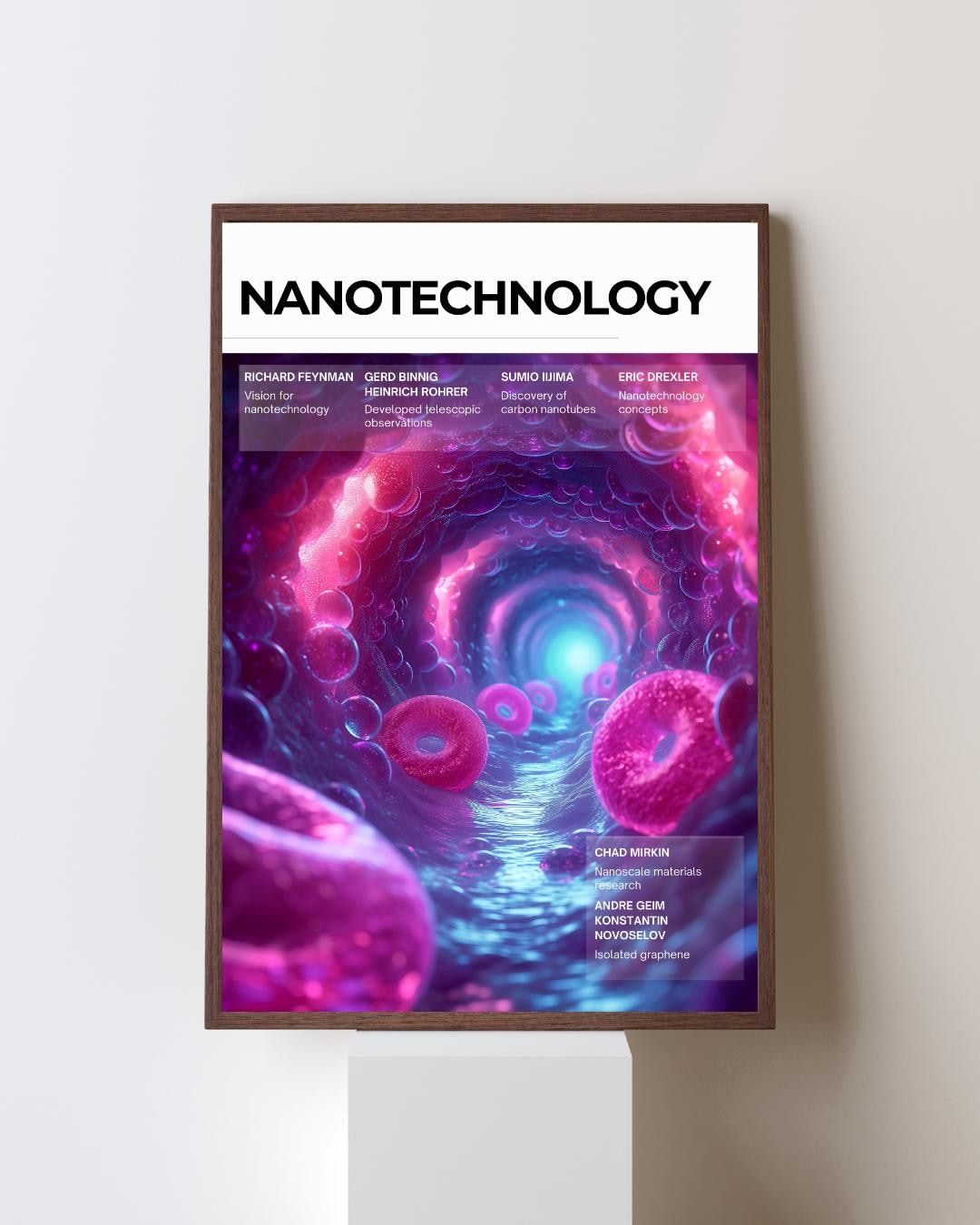 NANOTECHNOLOGY

RICHARD FEYNMAN
Vision for nanotechnology

GERD BINNIG
HEINRICH ROHRER
Developed telescopic observations

SUMIO IIJIMA
Discovery of carbon nanotubes

ERIC DREXLER
Nanotechnology concepts

CHAD MIRKIN
Nanoscale materials research

ANDRE GEIM
KONSTANTIN NOVOSELOV
Isolated graphene