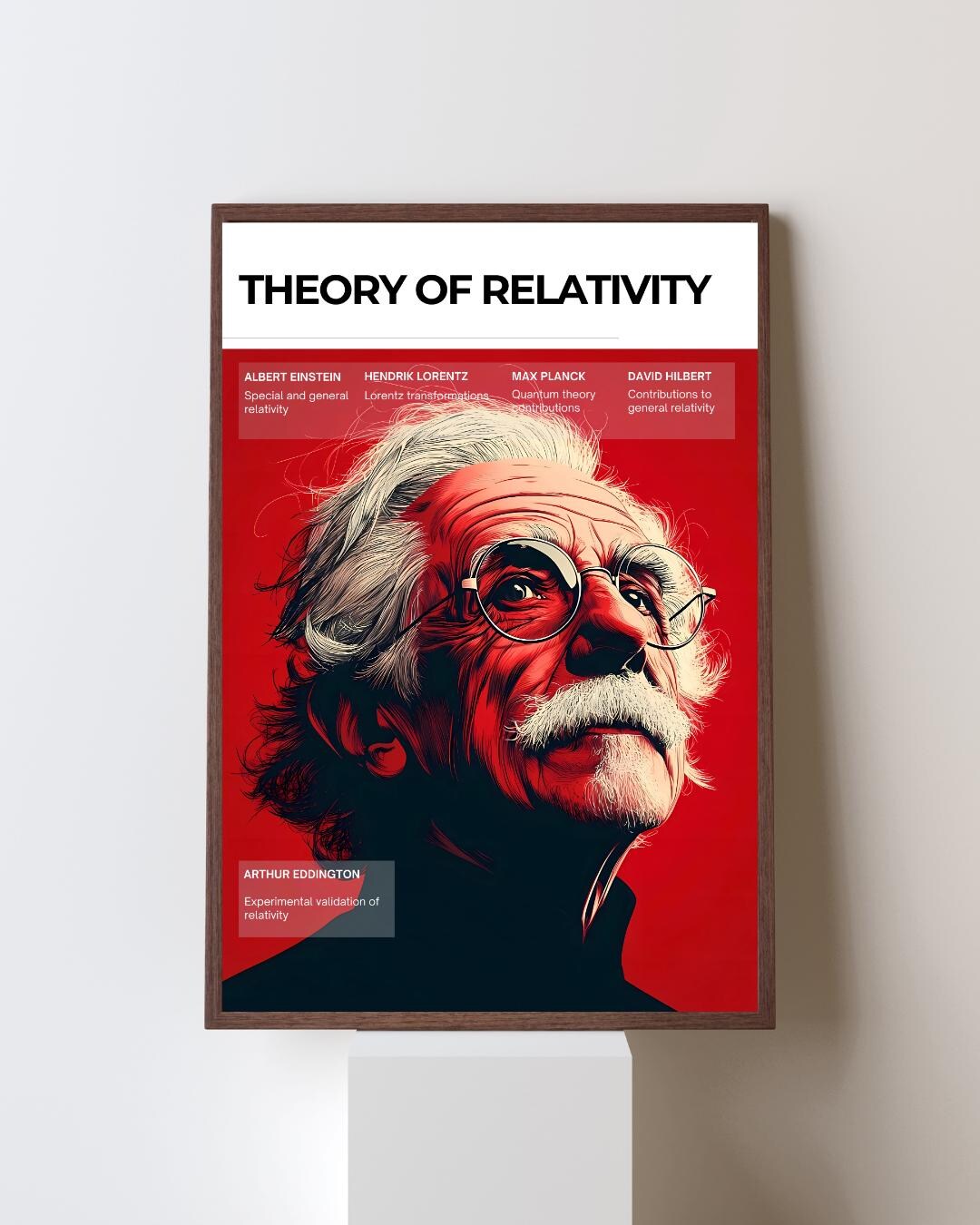 THEORY OF RELATIVITY

ALBERT EINSTEIN
Special and general relativity

HENDRIK LORENTZ
Lorentz transformations

MAX PLANCK
Quantum theory contributions

DAVID HILBERT
Contributions to general relativity

ARTHUR EDDINGTON
Experimental validation of relativity