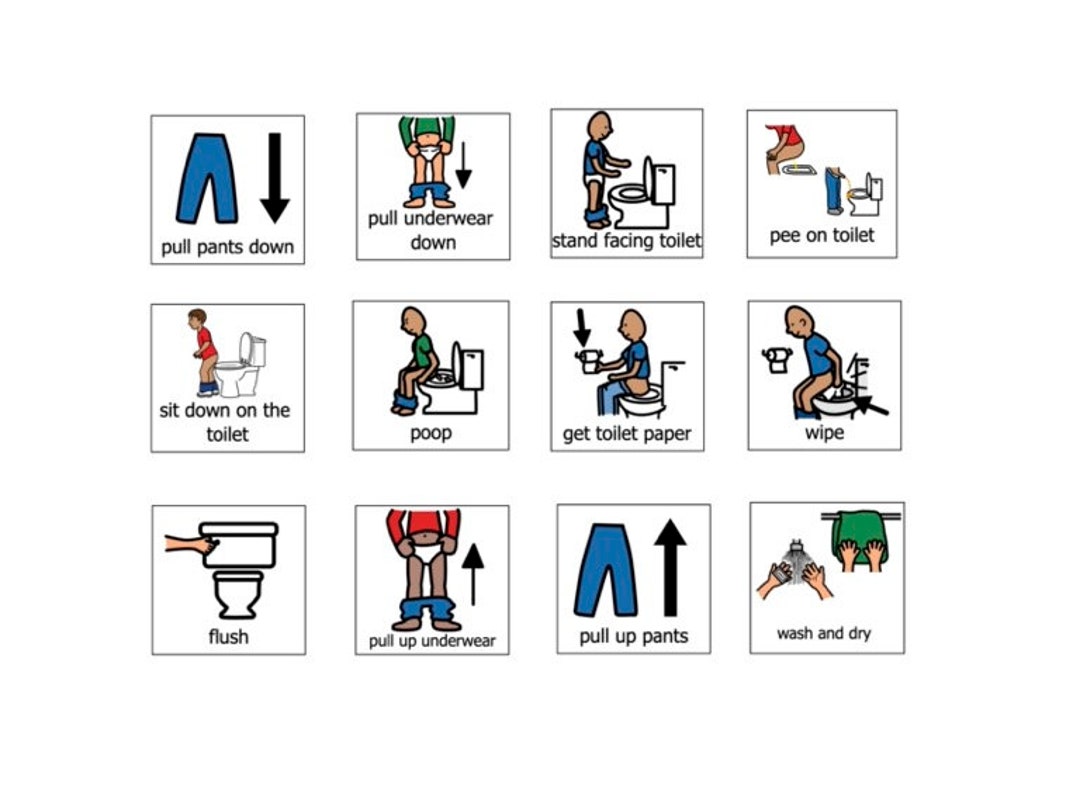 pull pants down

pull underwear down

stand facing toilet

pee on toilet

sit down on the toilet

poop

get toilet paper

wipe

flush

pull up underwear

pull up pants

wash and dry