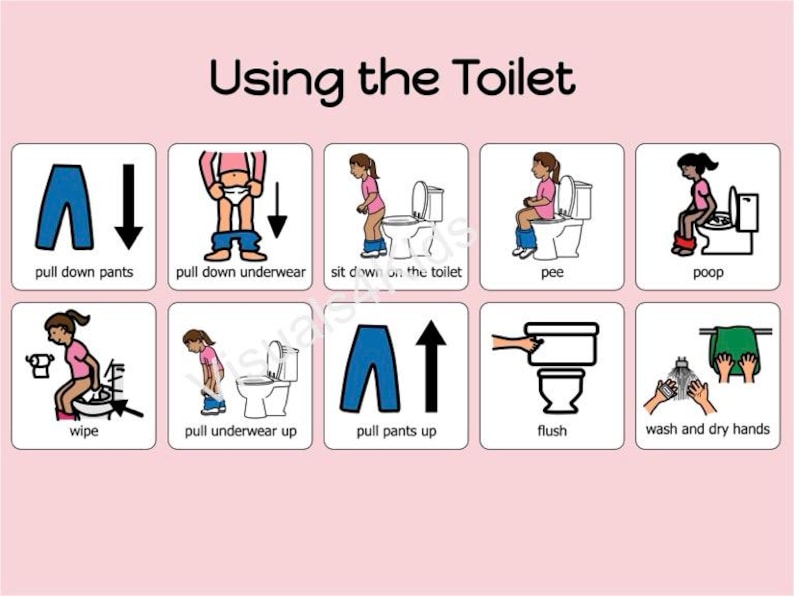 Using the Toilet

pull down pants

pull down underwear

sit down on the toilet

pee

poop

wipe

pull underwear up

pull pants up

flush

wash and dry hands

visuals4kids